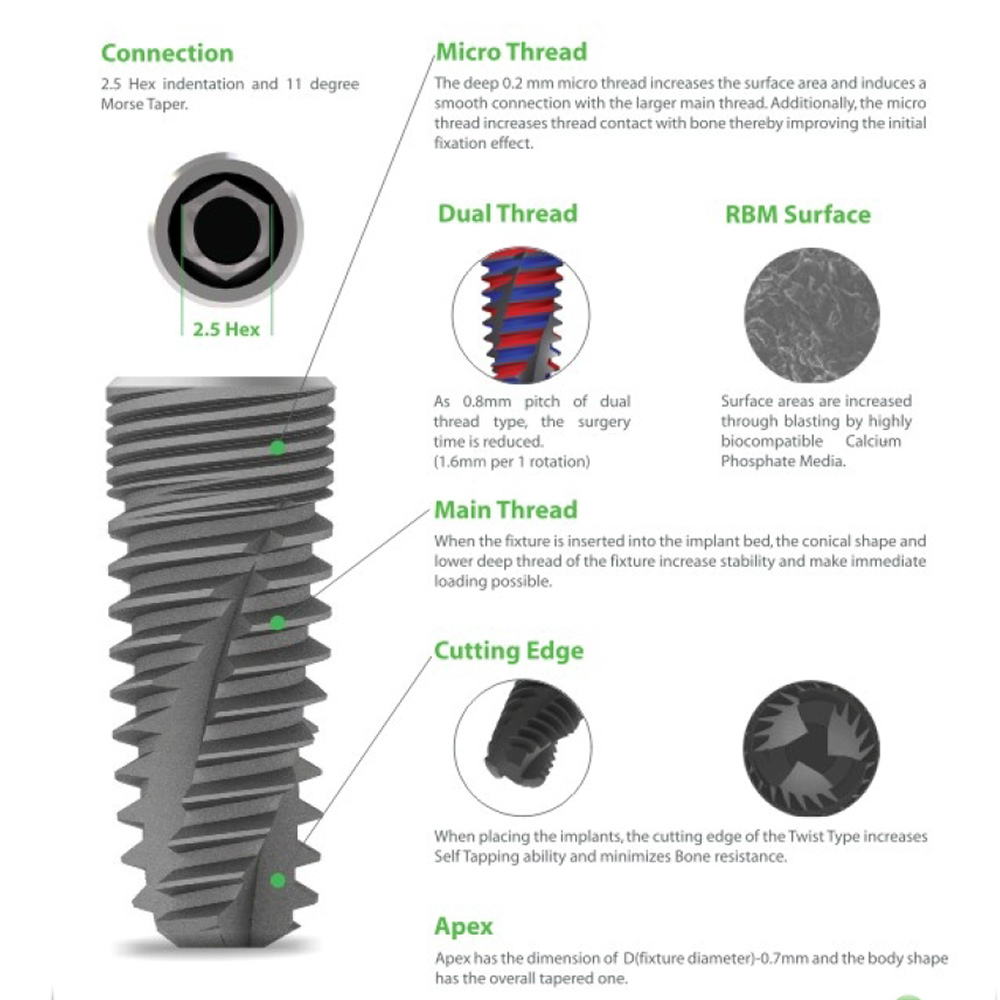 Connection
2.5 Hex indentation and 11 degree Morse Taper.

2.5 Hex

Micro Thread
The deep 0.2 mm micro thread increases the surface area and induces a smooth connection with the larger main thread. Additionally, the micro thread increases thread contact with bone thereby improving the initial fixation effect.

Dual Thread
As 0.8mm pitch of dual thread type, the surgery time is reduced.
(1.6mm per 1 rotation)

RBM Surface
Surface areas are increased through blasting by highly biocompatible Calcium Phosphate Media.

Main Thread
When the fixture is inserted into the implant bed, the conical shape and lower deep thread of the fixture increase stability and make immediate loading possible.

Cutting Edge
When placing the implants, the cutting edge of the Twist Type increases Self Tapping ability and minimizes Bone resistance.

Apex
Apex has the dimension of D(fixture diameter)-0.7mm and the body shape has the overall tapered one.