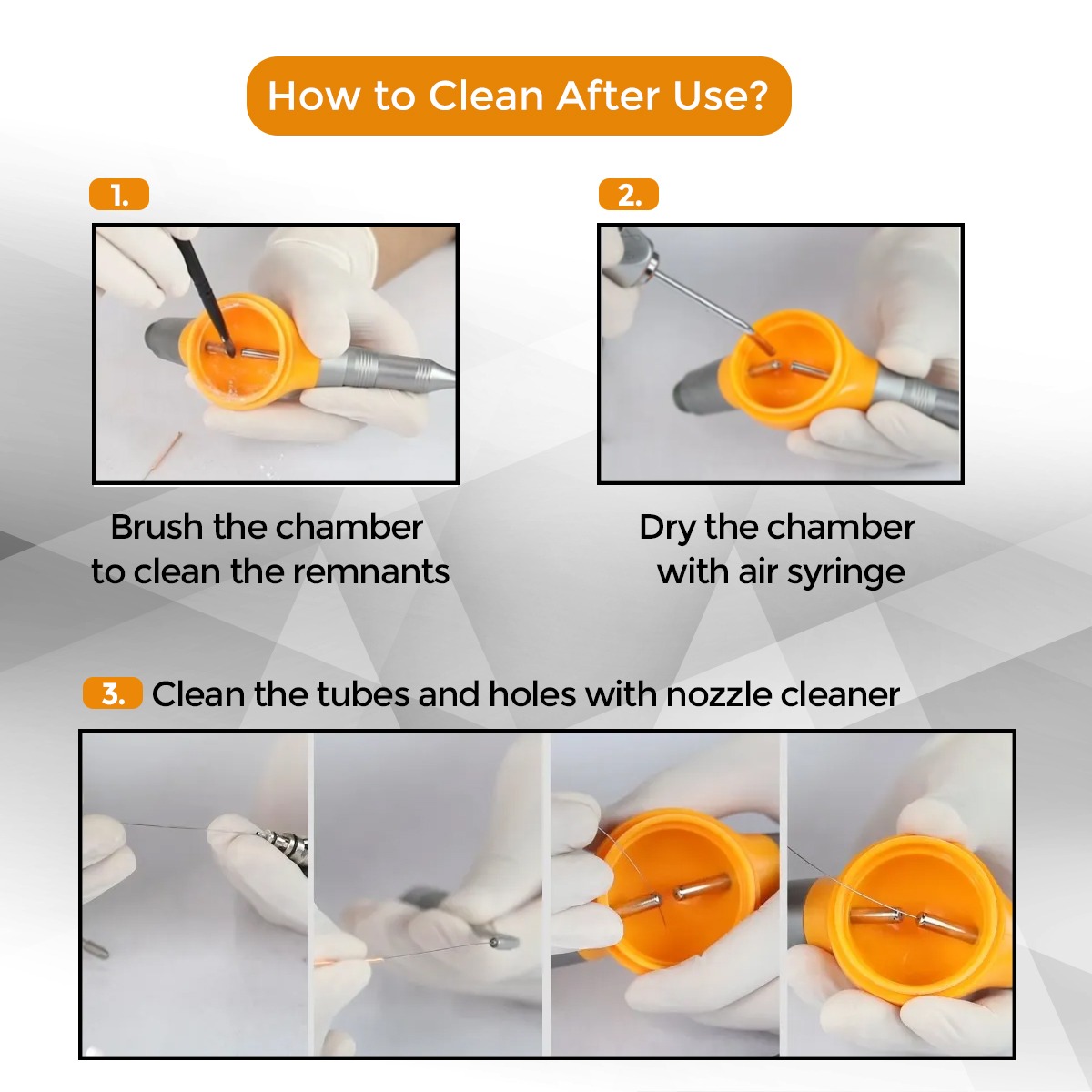 How to Clean After Use?

1.

Brush the chamber to clean the remnants

2.

Dry the chamber with air syringe

3. Clean the tubes and holes with nozzle cleaner