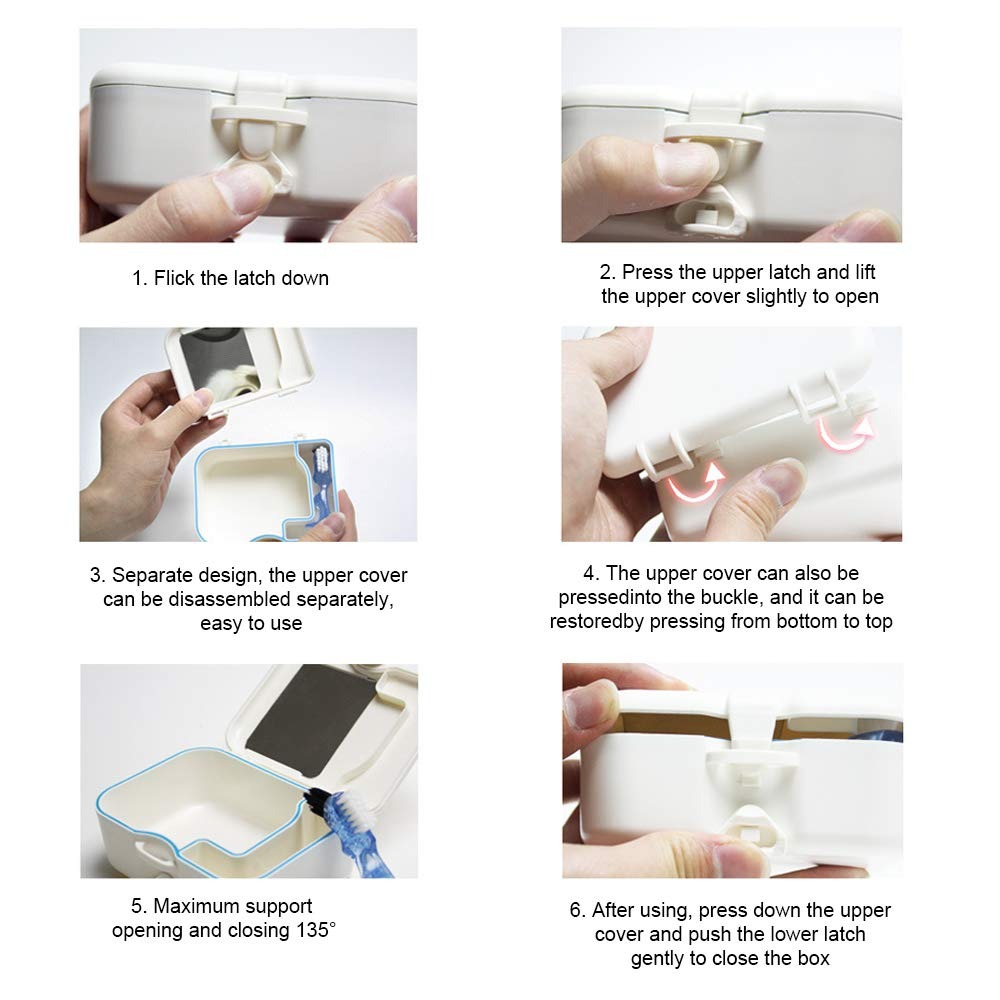 1. Flick the latch down

2. Press the upper latch and lift the upper cover slightly to open

3. Separate design, the upper cover can be disassembled separately, easy to use

4. The upper cover can also be pressedinto the buckle, and it can be restoredby pressing from bottom to top

5. Maximum support opening and closing 135°

6. After using, press down the upper cover and push the lower latch gently to close the box