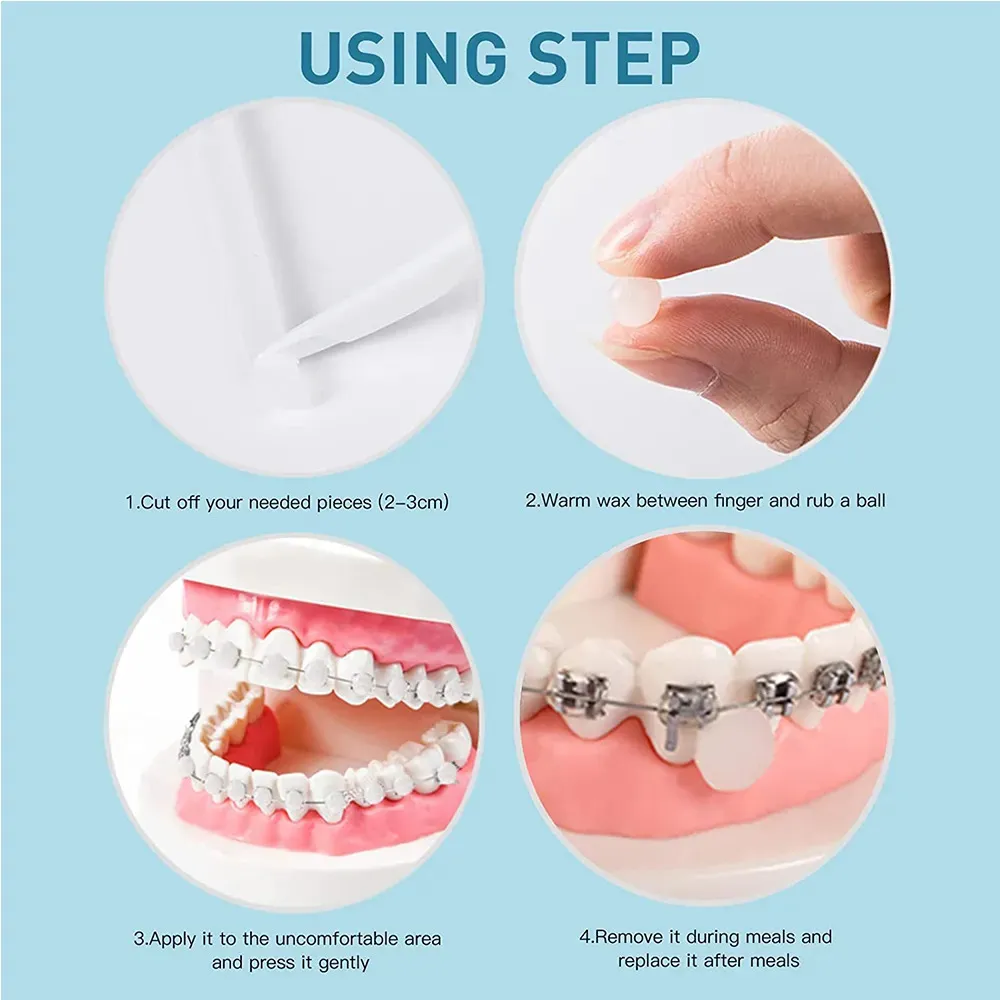 USING STEP

1.Cut off your needed pieces (2-3cm)

2.Warm wax between finger and rub a ball

3.Apply it to the uncomfortable area and press it gently

4.Remove it during meals and replace it after meals