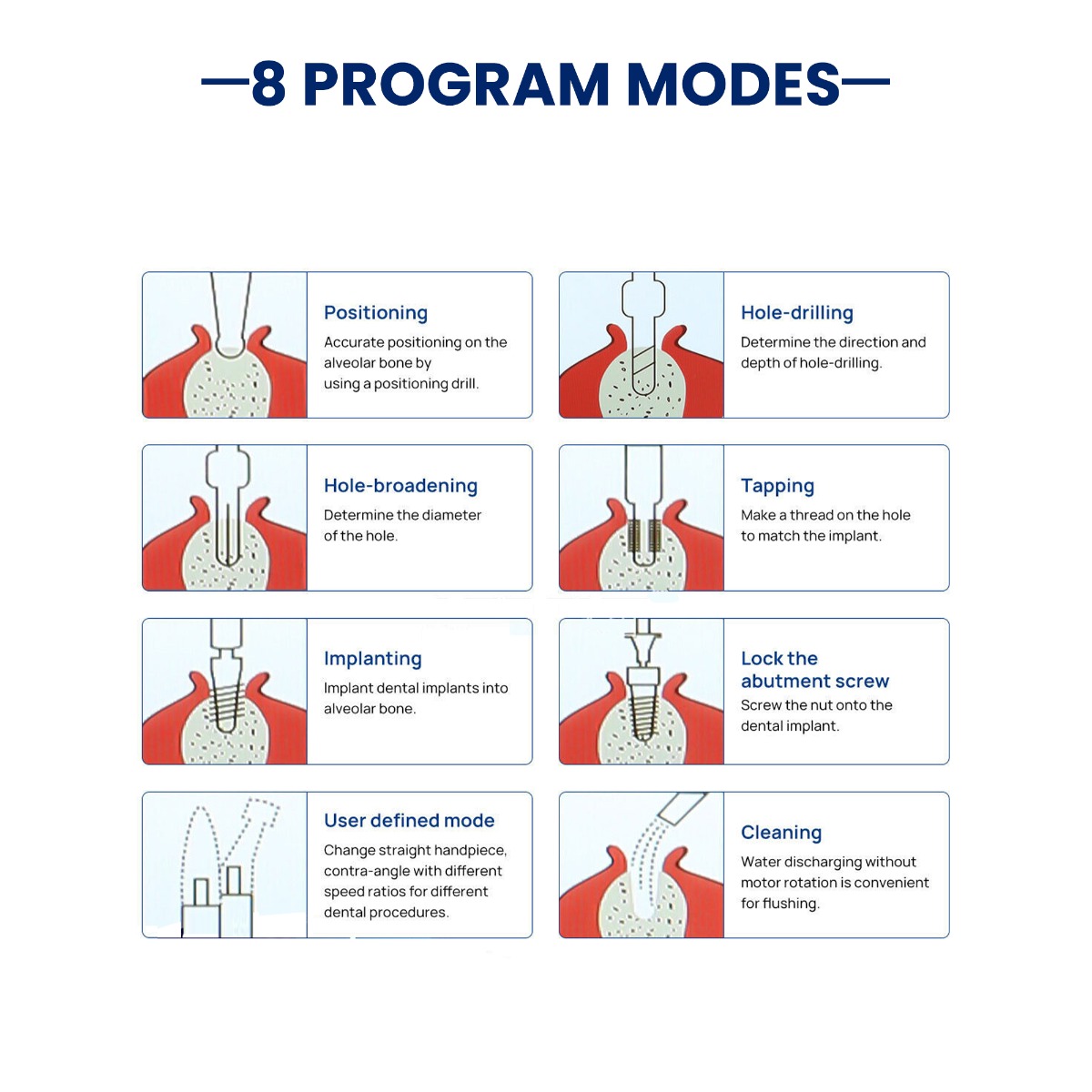 —8 PROGRAM MODES—

Positioning
Accurate positioning on the alveolar bone by using a positioning drill.

Hole-drilling
Determine the direction and depth of hole-drilling.

Hole-broadening
Determine the diameter of the hole.

Tapping
Make a thread on the hole to match the implant.

Implanting
Implant dental implants into alveolar bone.

Lock the abutment screw
Screw the nut onto the dental implant.

User defined mode
Change straight handpiece, contra-angle with different speed ratios for different dental procedures.

Cleaning
Water discharging without motor rotation is convenient for flushing.