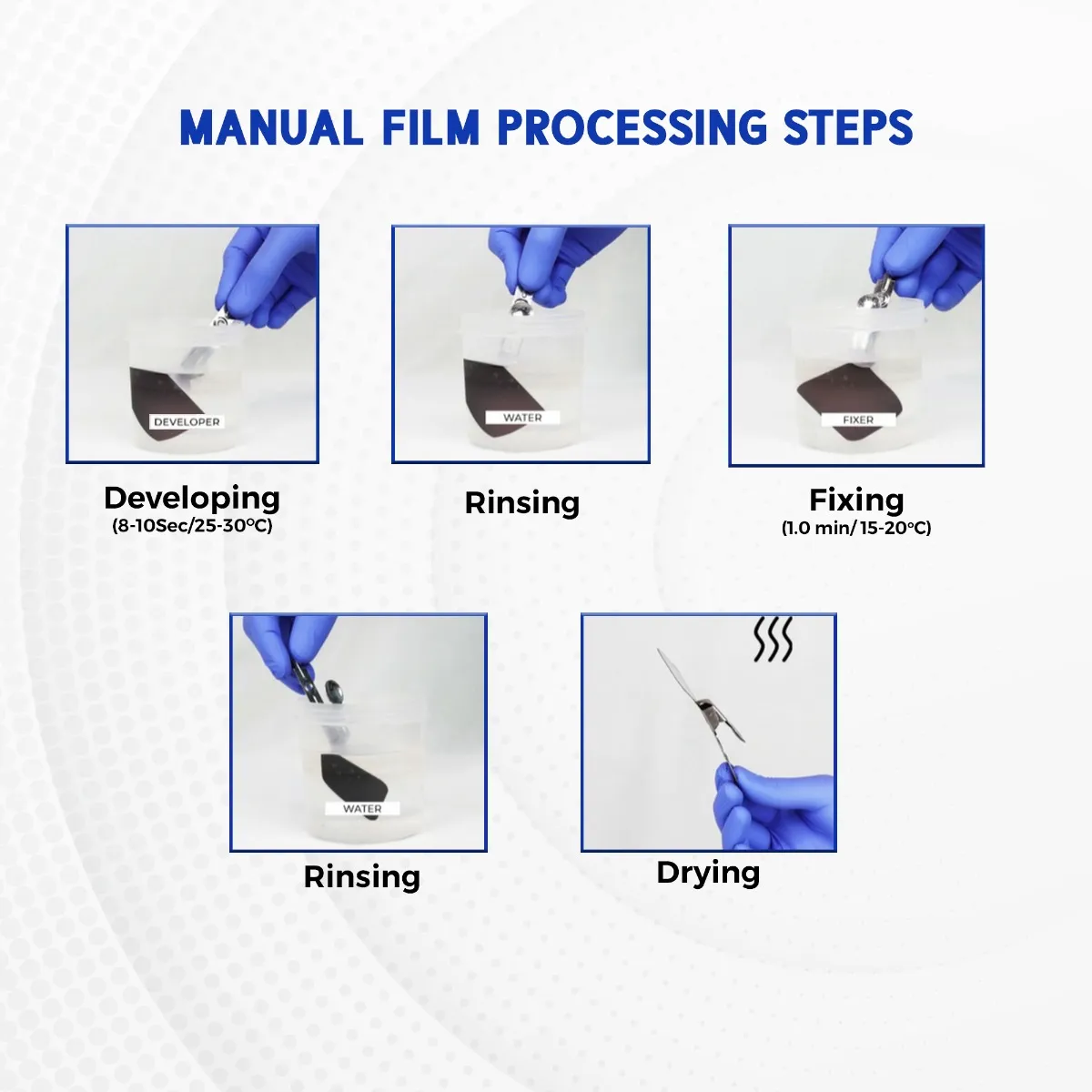 MANUAL FILM PROCESSING STEPS

DEVELOPER

Developing
(8-10Sec/25-30°C)

WATER

Rinsing

FIXER

Fixing
(1.0 min/ 15-20°C)

WATER

Rinsing

Drying