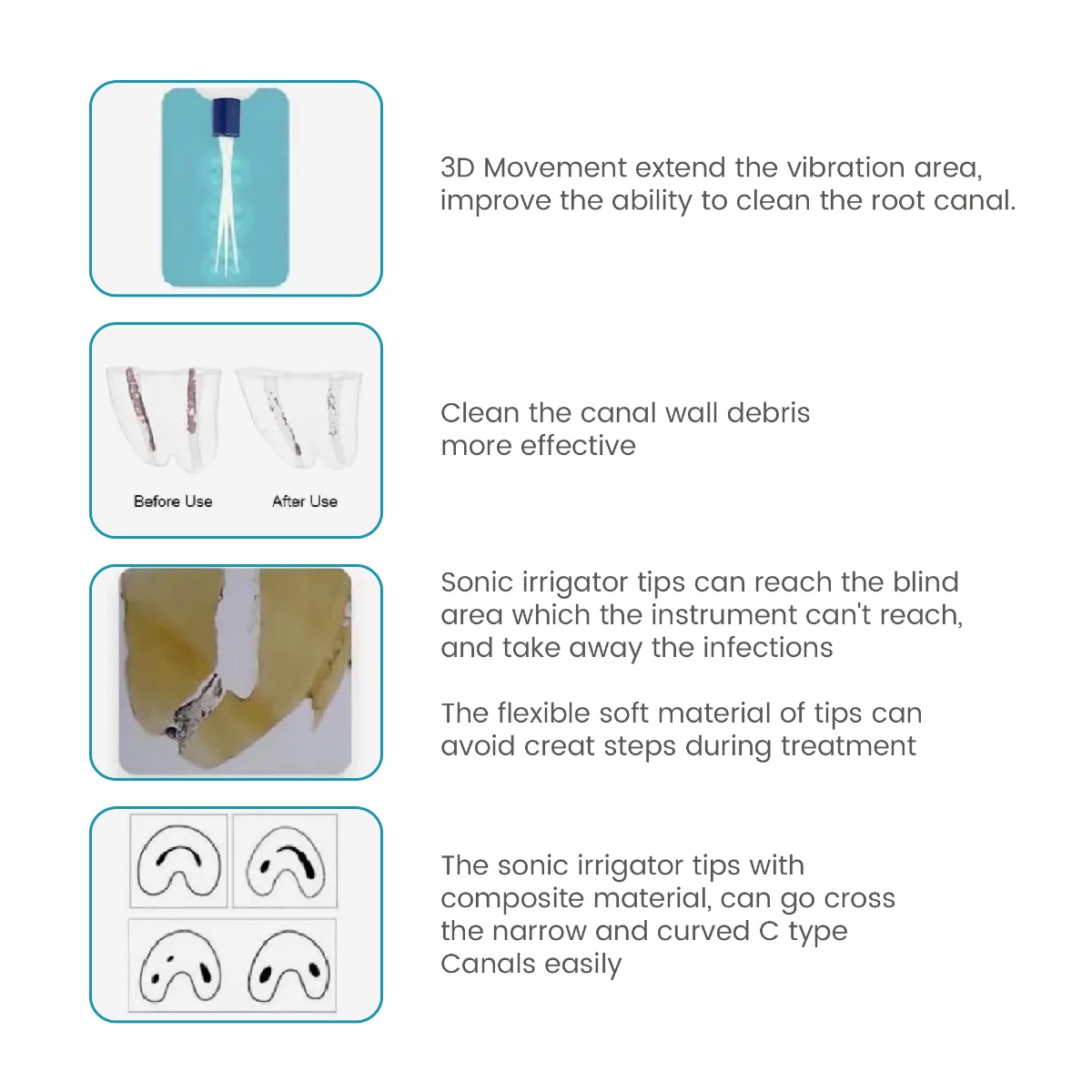 3D Movement extend the vibration area, improve the ability to clean the root canal.

Before Use

After Use

Clean the canal wall debris more effective

Sonic irrigator tips can reach the blind area which the instrument can't reach, and take away the infections

The flexible soft material of tips can avoid creat steps during treatment

The sonic irrigator tips with composite material, can go cross the narrow and curved C type Canals easily