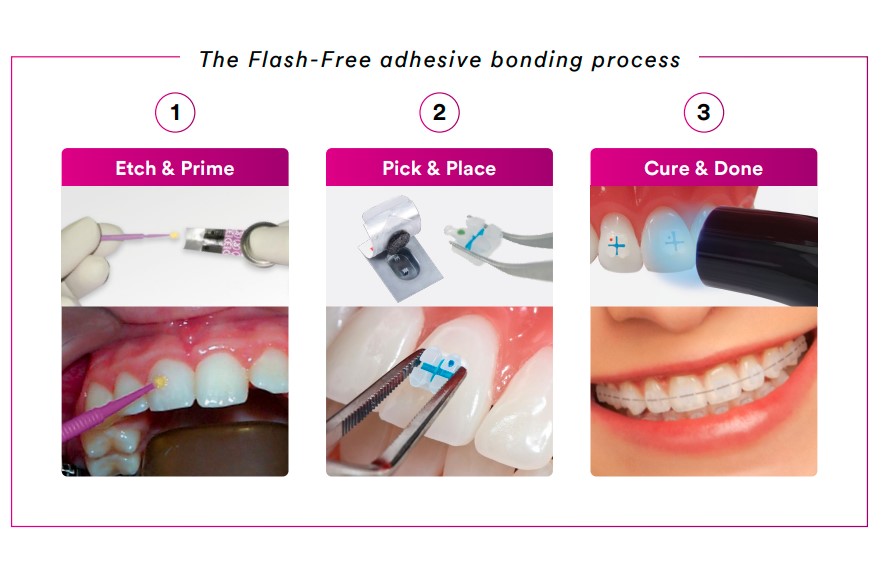 The Flash-Free adhesive bonding process

1

Etch & Prime

2

Pick & Place

3

Cure & Done