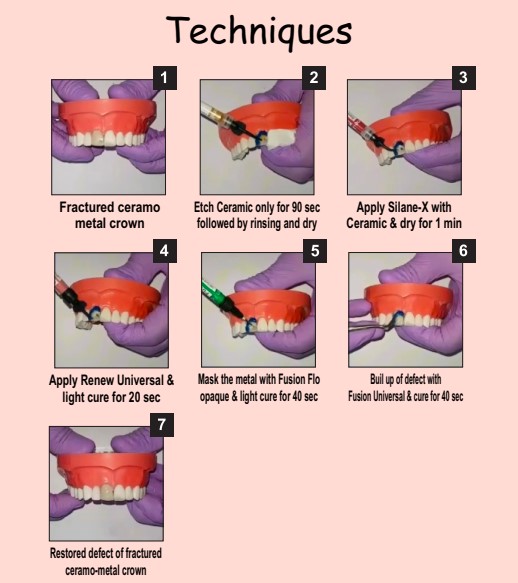 Techniques

1
Fractured ceramo metal crown

2
Etch Ceramic only for 90 sec followed by rinsing and dry

3
Apply Silane-X with Ceramic & dry for 1 min

4
Apply Renew Universal & light cure for 20 sec

5
Mask the metal with Fusion Flo opaque & light cure for 40 sec

6
Buil up of defect with Fusion Universal & cure for 40 sec

7
Restored defect of fractured ceramo-metal crown