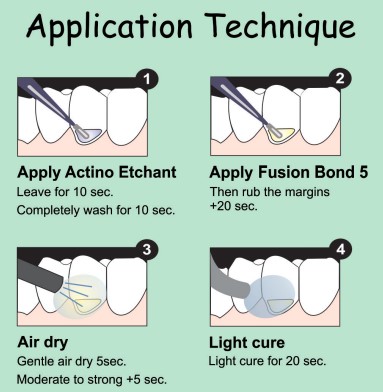 Application Technique

1

Apply Actino Etchant
Leave for 10 sec.
Completely wash for 10 sec.

2

Apply Fusion Bond 5
Then rub the margins +20 sec.

3

Air dry
Gentle air dry 5sec.
Moderate to strong +5 sec.

4

Light cure
Light cure for 20 sec.