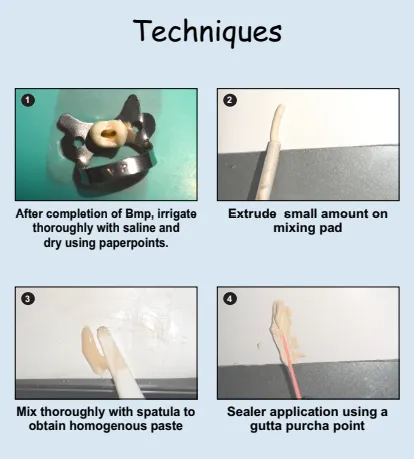 Techniques

1

After completion of Bmp, irrigate thoroughly with saline and dry using paperpoints.

2

Extrude small amount on mixing pad

3

Mix thoroughly with spatula to obtain homogenous paste

4

Sealer application using a gutta purcha point