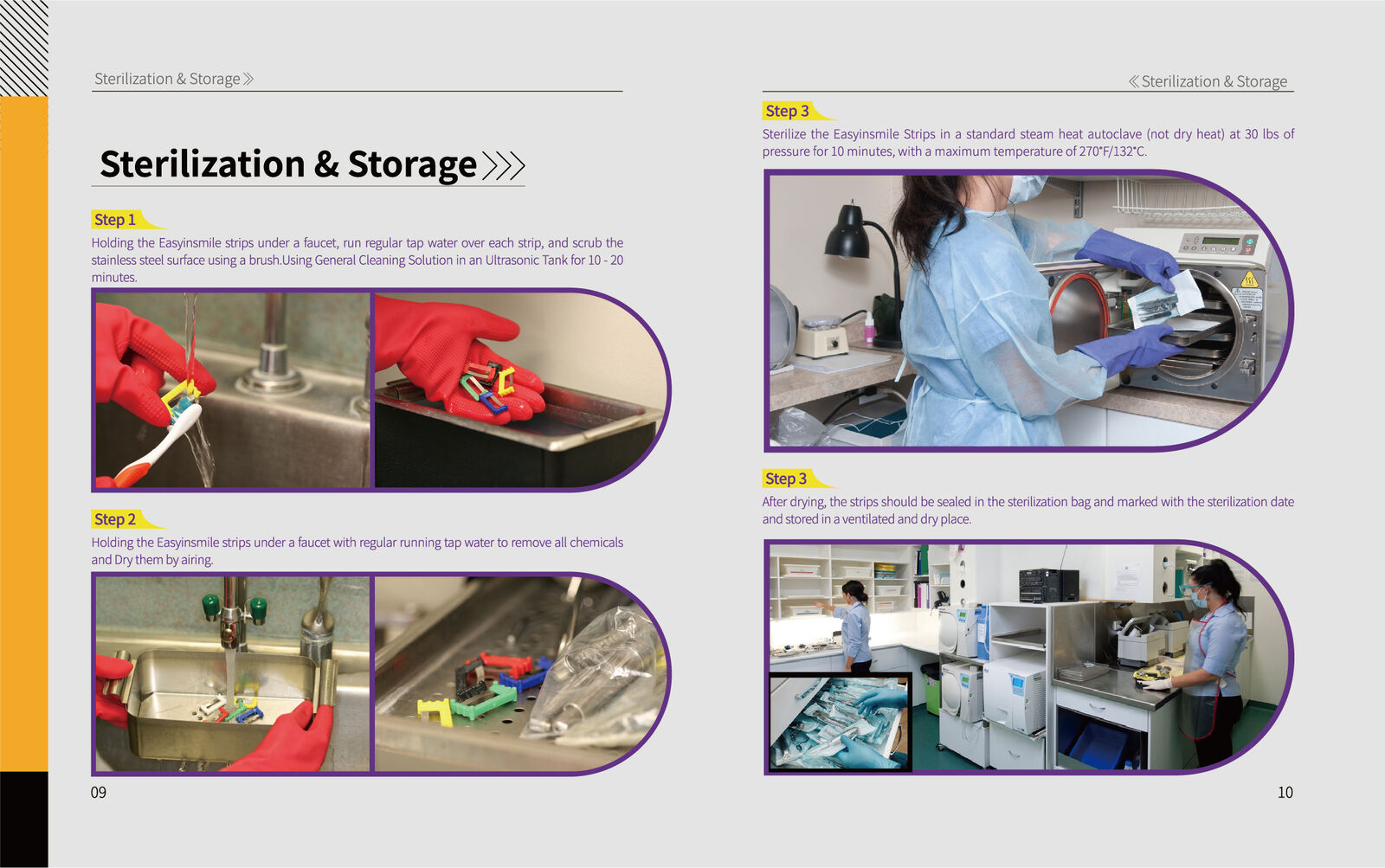 Sterilization & Storage

Sterilization & Storage

Step 1
Holding the Easyinsmile strips under a faucet, run regular tap water over each strip, and scrub the stainless steel surface using a brush.Using General Cleaning Solution in an Ultrasonic Tank for 10 - 20 minutes.

Step 2
Holding the Easyinsmile strips under a faucet with regular running tap water to remove all chemicals and Dry them by airing.

09

Sterilization & Storage

Step 3
Sterilize the Easyinsmile Strips in a standard steam heat autoclave (not dry heat) at 30 lbs of pressure for 10 minutes, with a maximum temperature of 270°F/132°C.

Step 3
After drying, the strips should be sealed in the sterilization bag and marked with the sterilization date and stored in a ventilated and dry place.

10