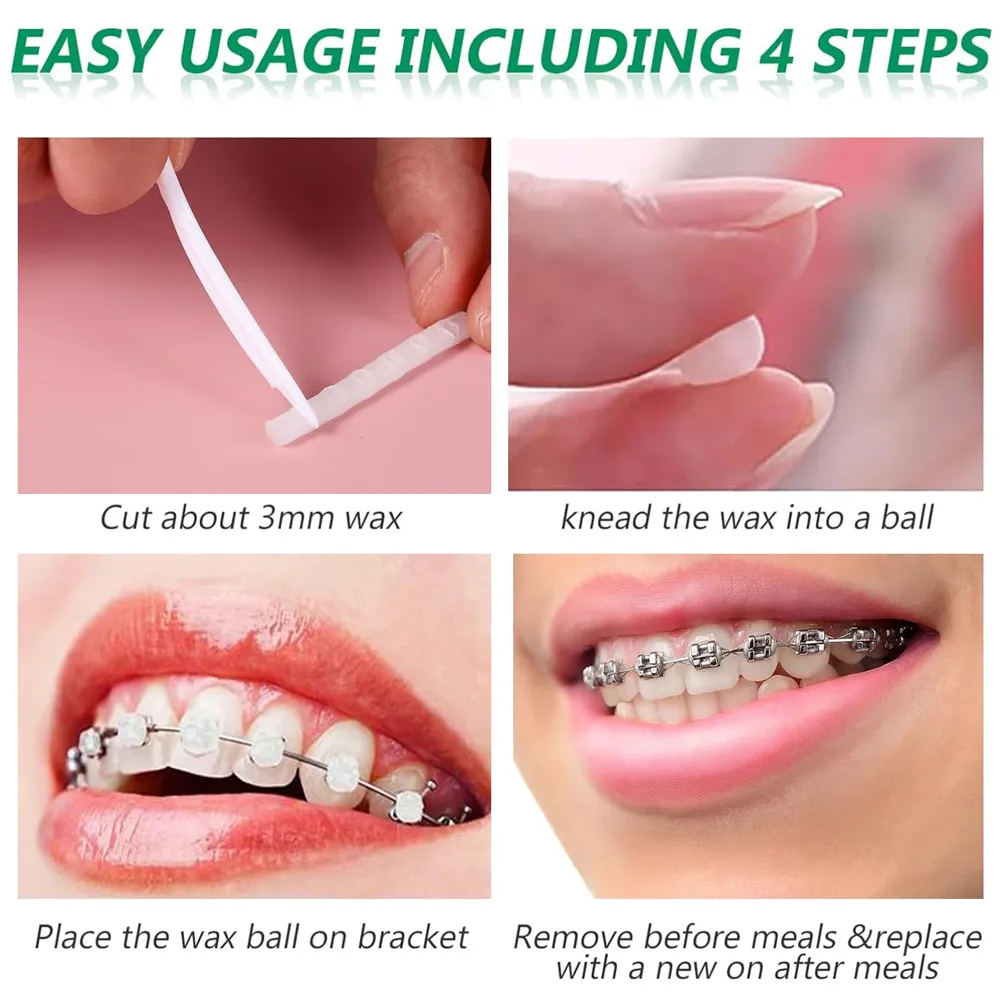 EASY USAGE INCLUDING 4 STEPS

Cut about 3mm wax

knead the wax into a ball

Place the wax ball on bracket

Remove before meals &replace with a new on after meals