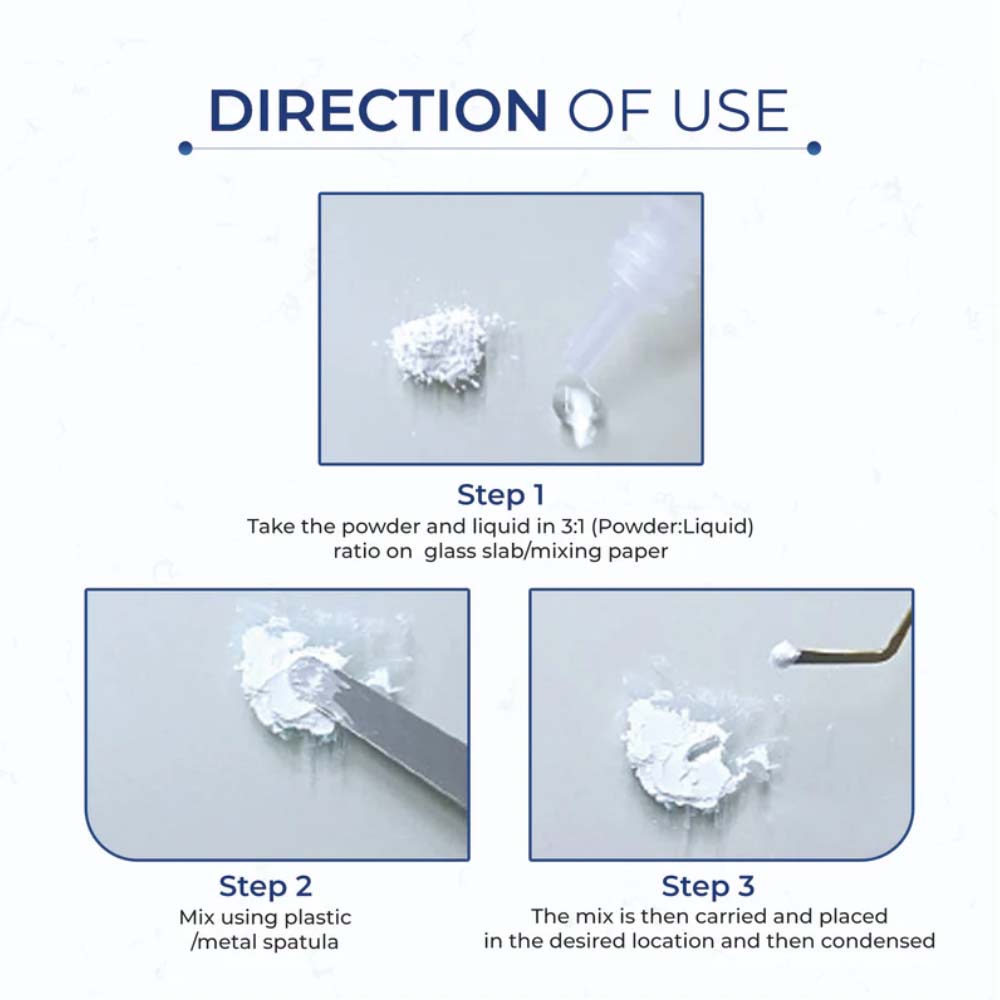 DIRECTION OF USE

Step 1
Take the powder and liquid in 3:1 (Powder:Liquid) ratio on glass slab/mixing paper

Step 2
Mix using plastic /metal spatula

Step 3
The mix is then carried and placed in the desired location and then condensed