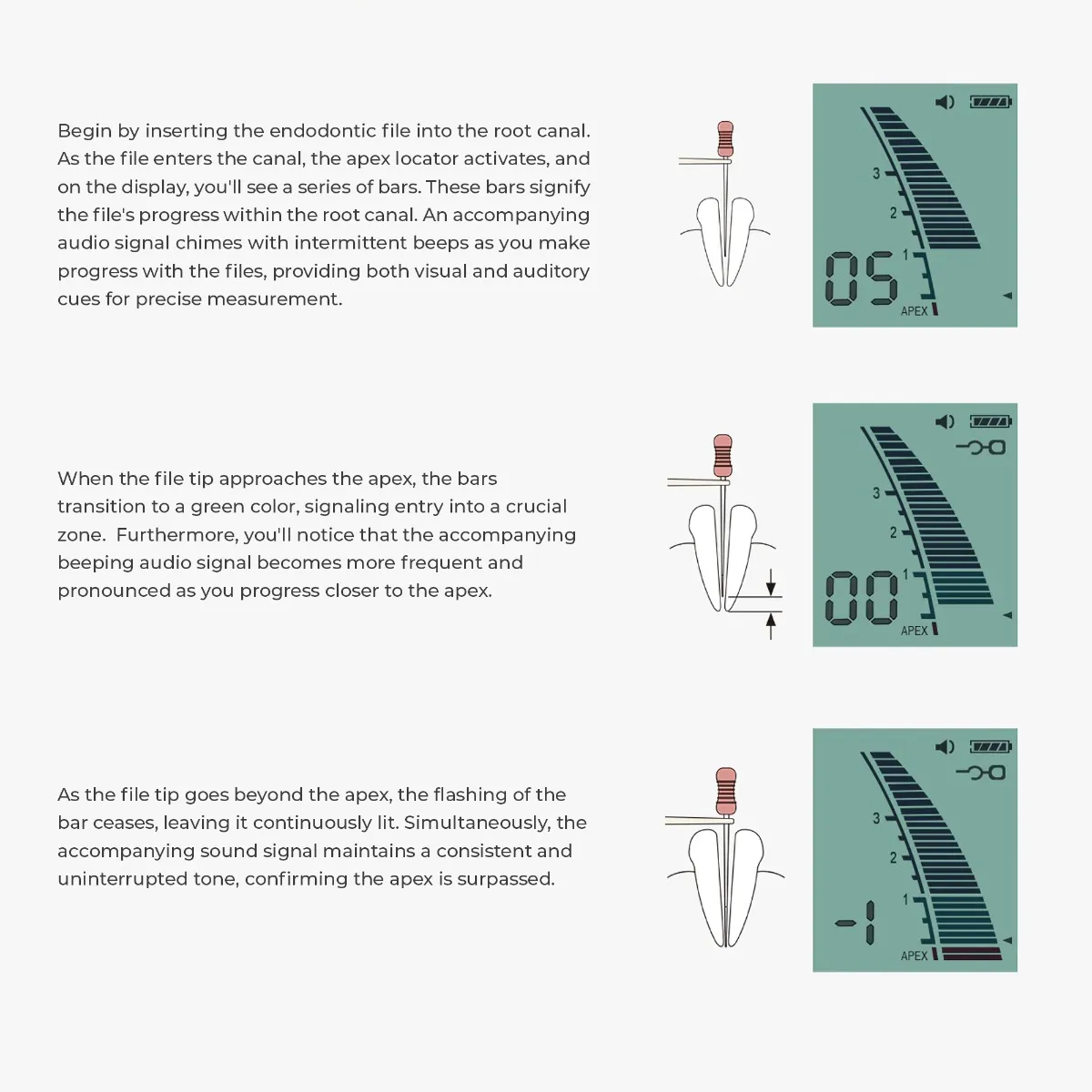 Begin by inserting the endodontic file into the root canal. As the file enters the canal, the apex locator activates, and on the display, you'll see a series of bars. These bars signify the file's progress within the root canal. An accompanying audio signal chimes with intermittent beeps as you make progress with the files, providing both visual and auditory cues for precise measurement.

3
2
1
05
APEX

When the file tip approaches the apex, the bars transition to a green color, signaling entry into a crucial zone. Furthermore, you'll notice that the accompanying beeping audio signal becomes more frequent and pronounced as you progress closer to the apex.

3
2
1
00
APEX

As the file tip goes beyond the apex, the flashing of the bar ceases, leaving it continuously lit. Simultaneously, the accompanying sound signal maintains a consistent and uninterrupted tone, confirming the apex is surpassed.

3
2
1
-1
APEX