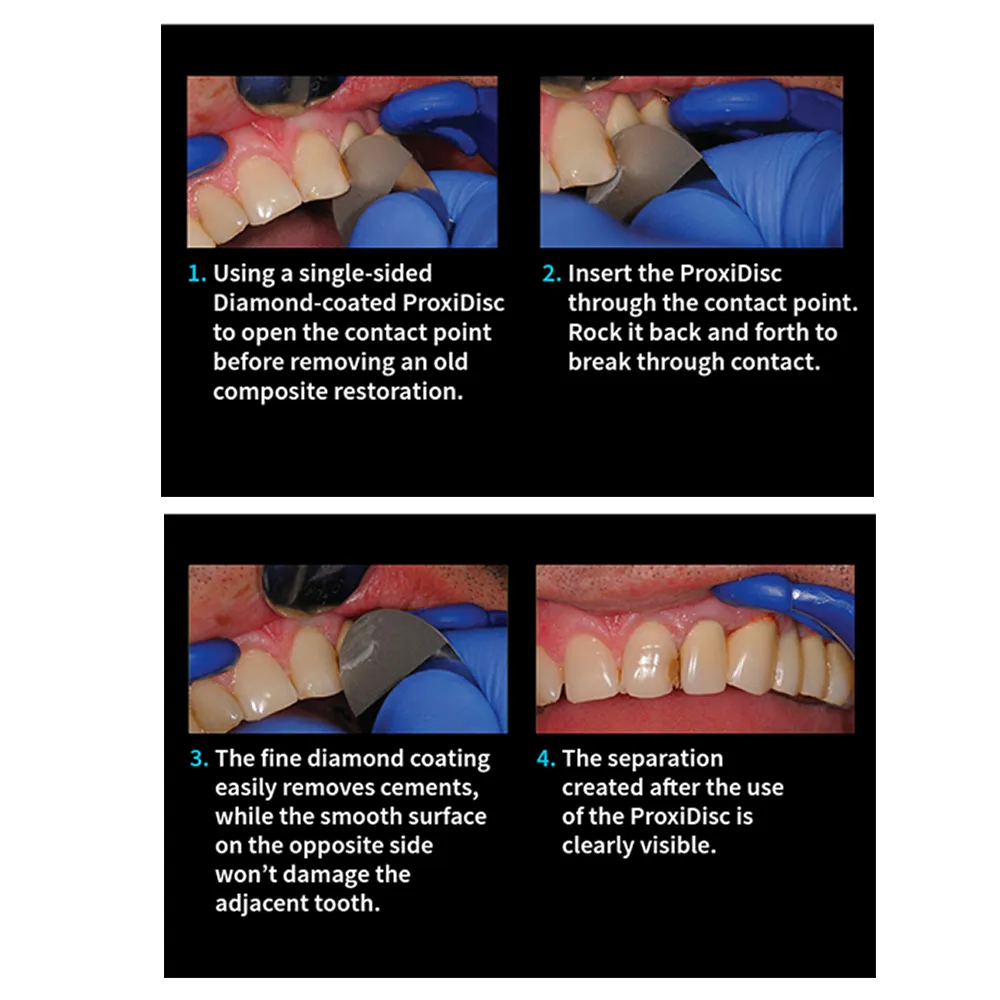 1. Using a single-sided Diamond-coated ProxiDisc to open the contact point before removing an old composite restoration.

2. Insert the ProxiDisc through the contact point. Rock it back and forth to break through contact.

3. The fine diamond coating easily removes cements, while the smooth surface on the opposite side won't damage the adjacent tooth.

4. The separation created after the use of the ProxiDisc is clearly visible.