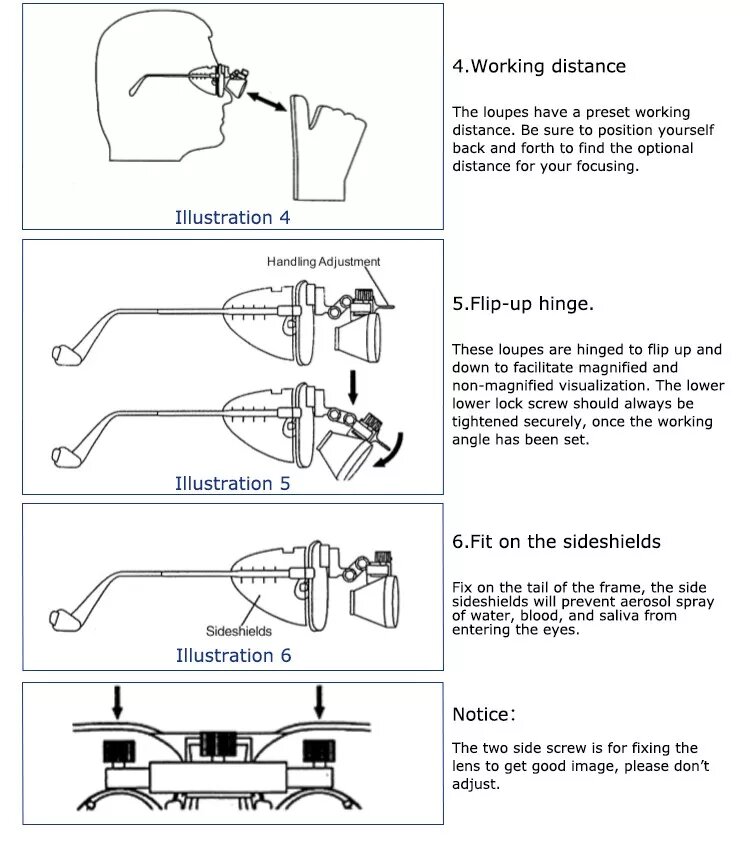 Illustration 4

4.Working distance

The loupes have a preset working distance. Be sure to position yourself back and forth to find the optional distance for your focusing.

Handling Adjustment

Illustration 5

5.Flip-up hinge.

These loupes are hinged to flip up and down to facilitate magnified and non-magnified visualization. The lower lower lock screw should always be tightened securely, once the working angle has been set.

Sideshields

Illustration 6

6.Fit on the sideshields

Fix on the tail of the frame, the side sideshields will prevent aerosol spray of water, blood, and saliva from entering the eyes.

Notice:

The two side screw is for fixing the lens to get good image, please don't adjust.