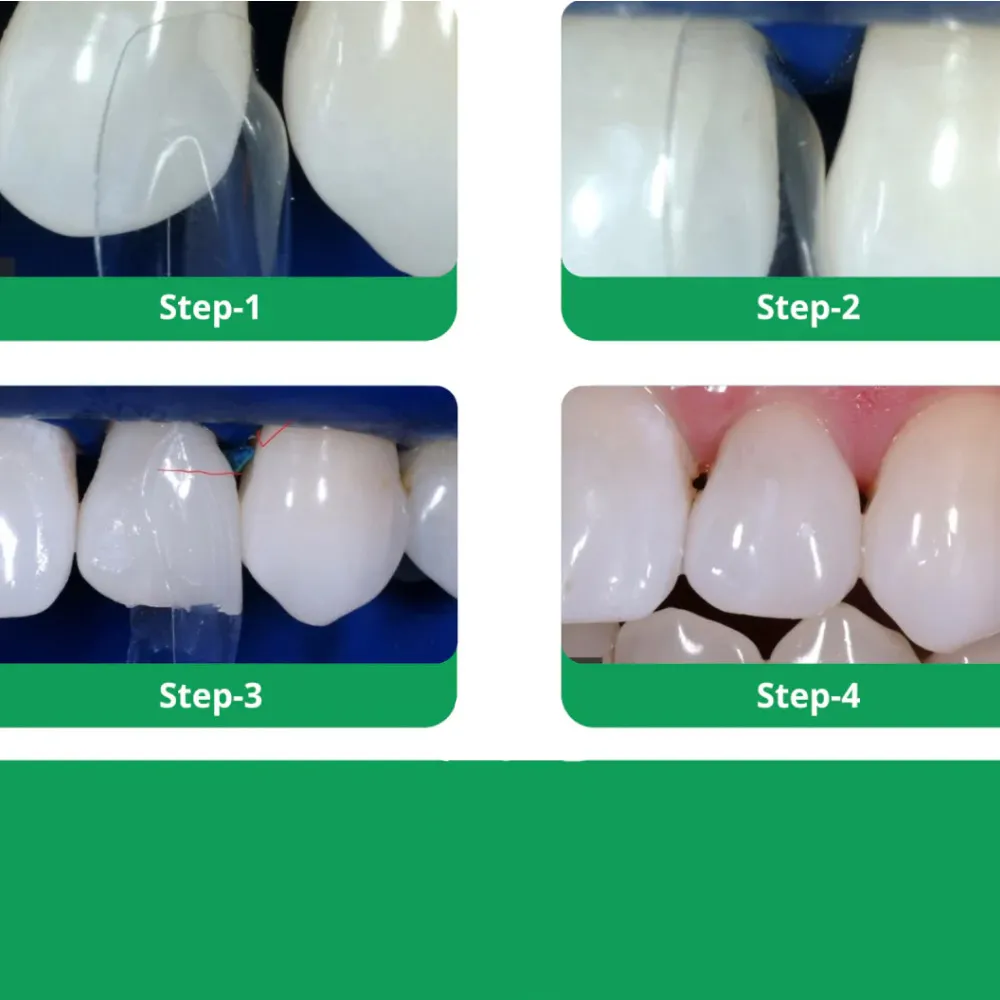 Step-1

Step-2

Step-3

Step-4