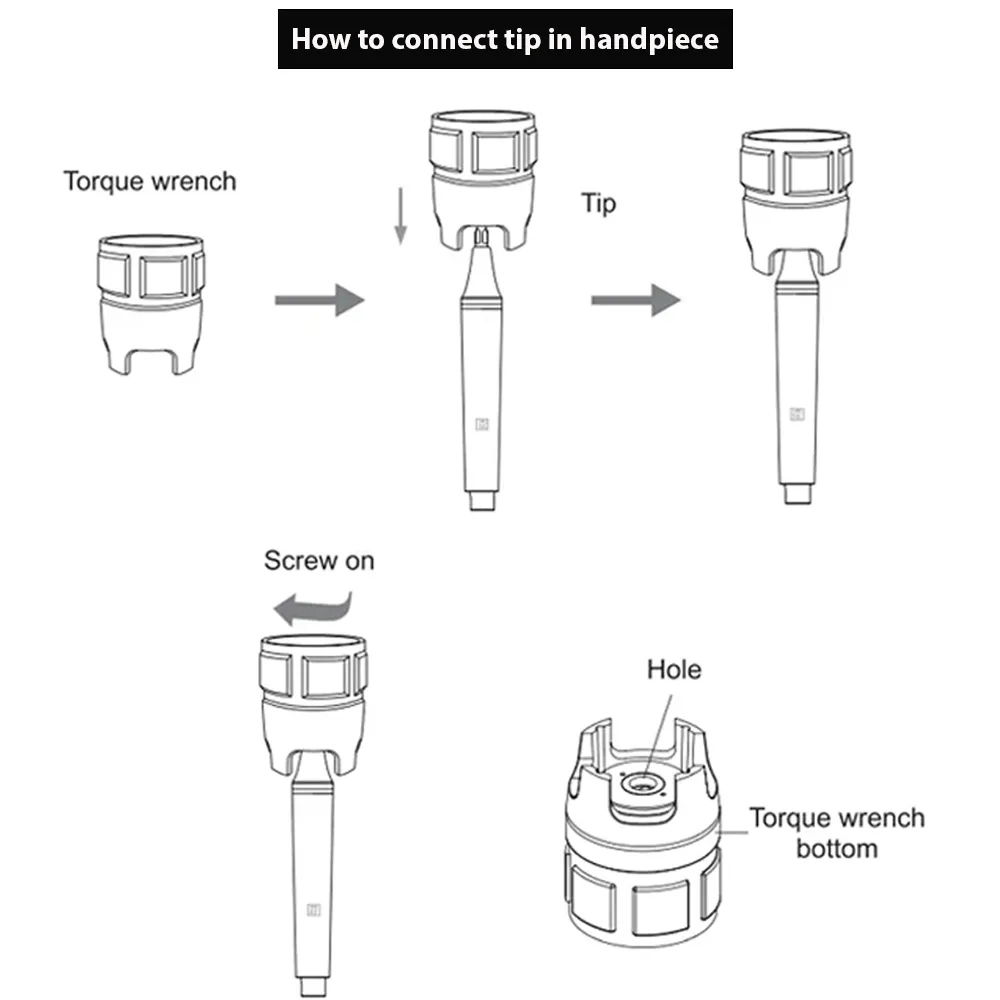 How to connect tip in handpiece

Torque wrench

Tip

Screw on

Hole

Torque wrench bottom