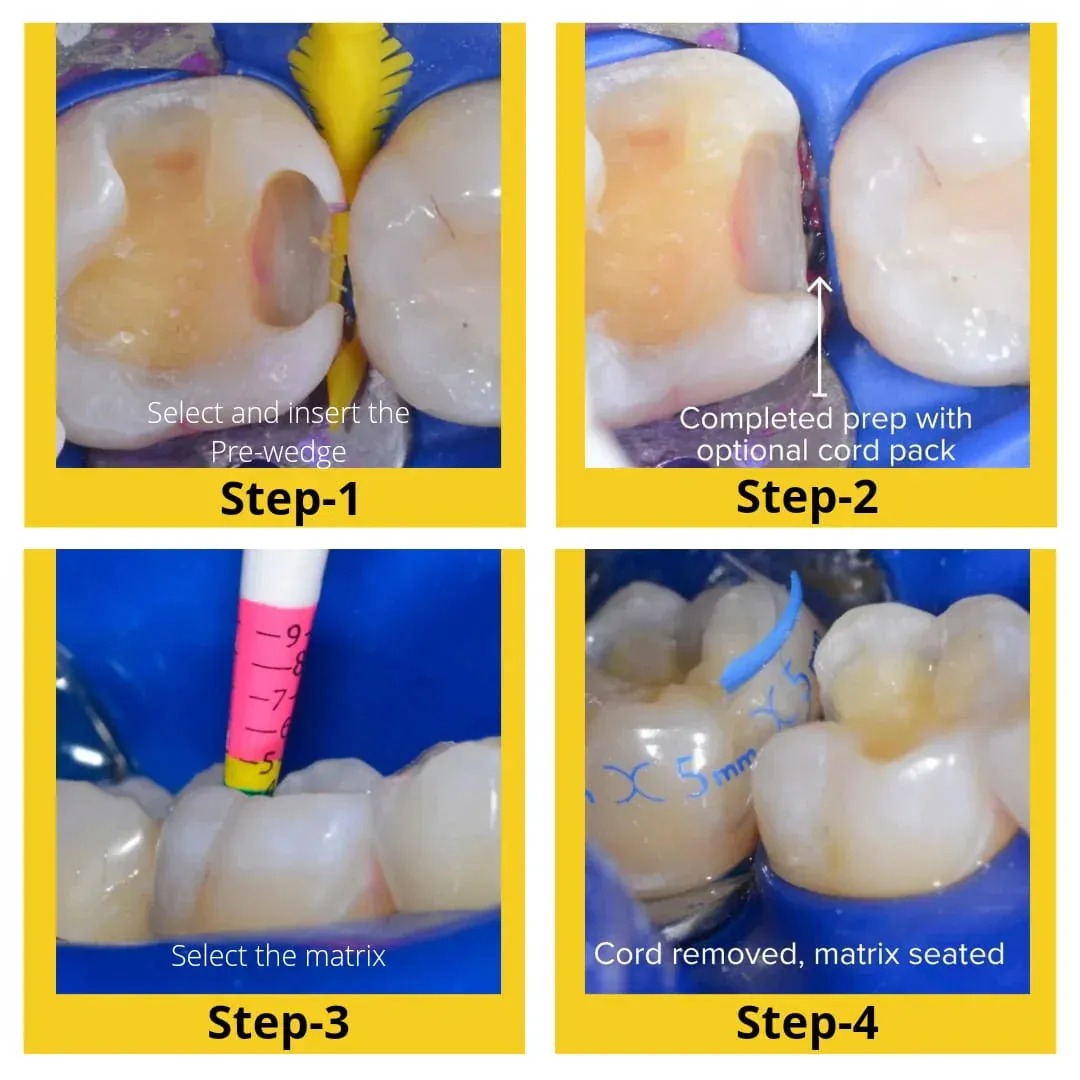 Select and insert the Pre-wedge

Step-1

Completed prep with optional cord pack

Step-2

9
8
7
6
5

Select the matrix

Step-3

5mm
5

Cord removed, matrix seated

Step-4