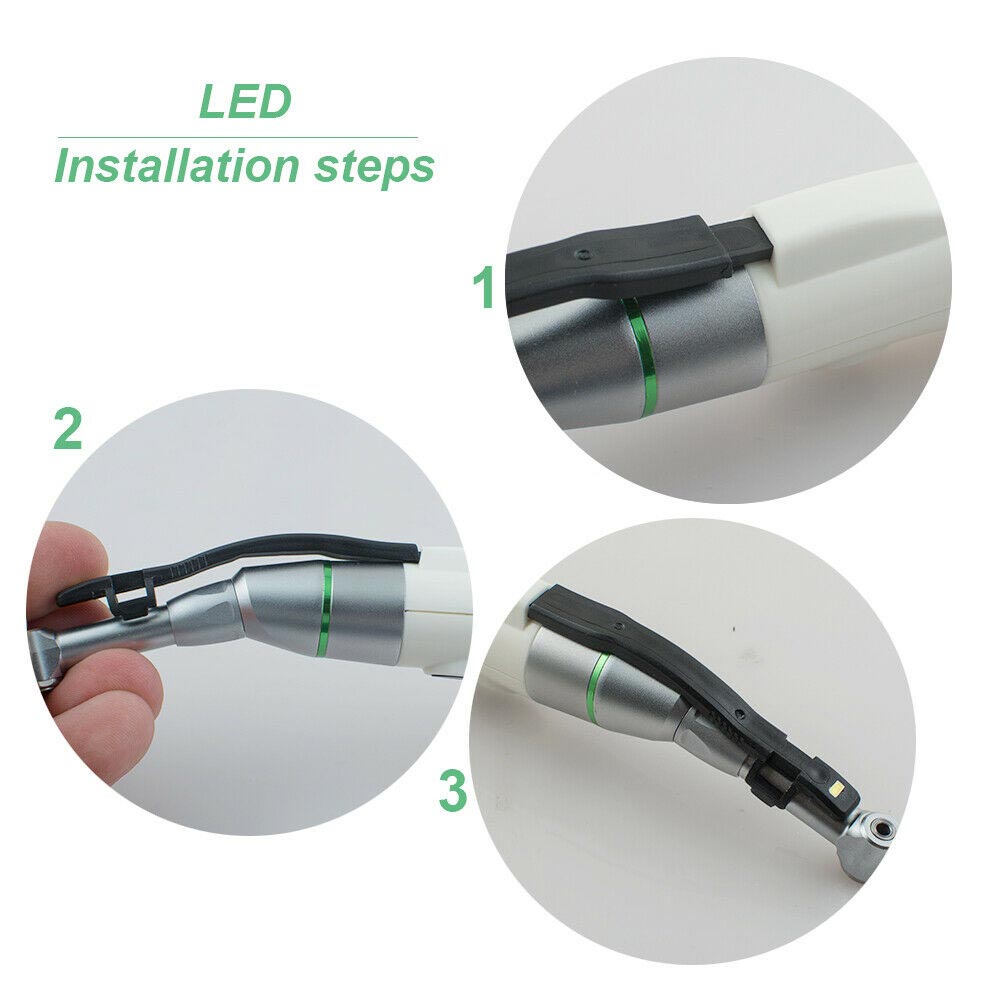 LED
Installation steps

1

2

3