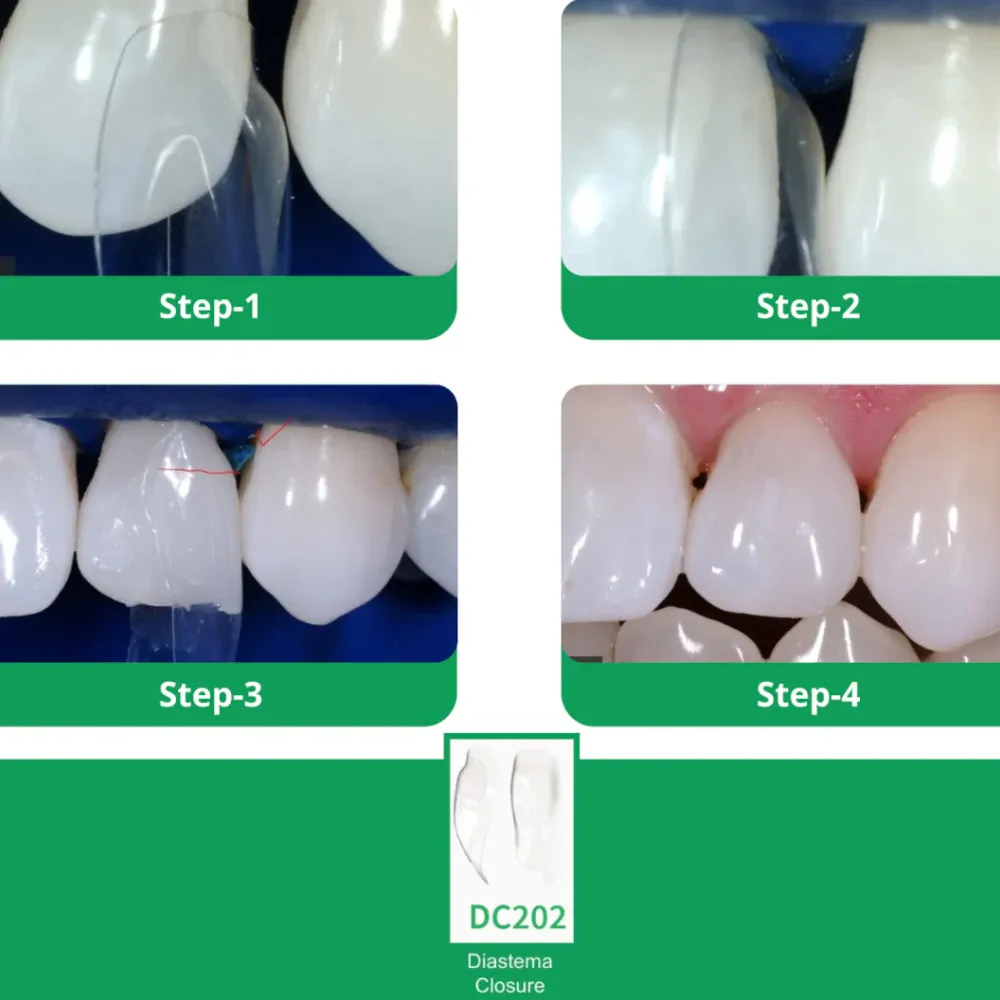 Step-1

Step-2

Step-3

Step-4

DC202

Diastema Closure