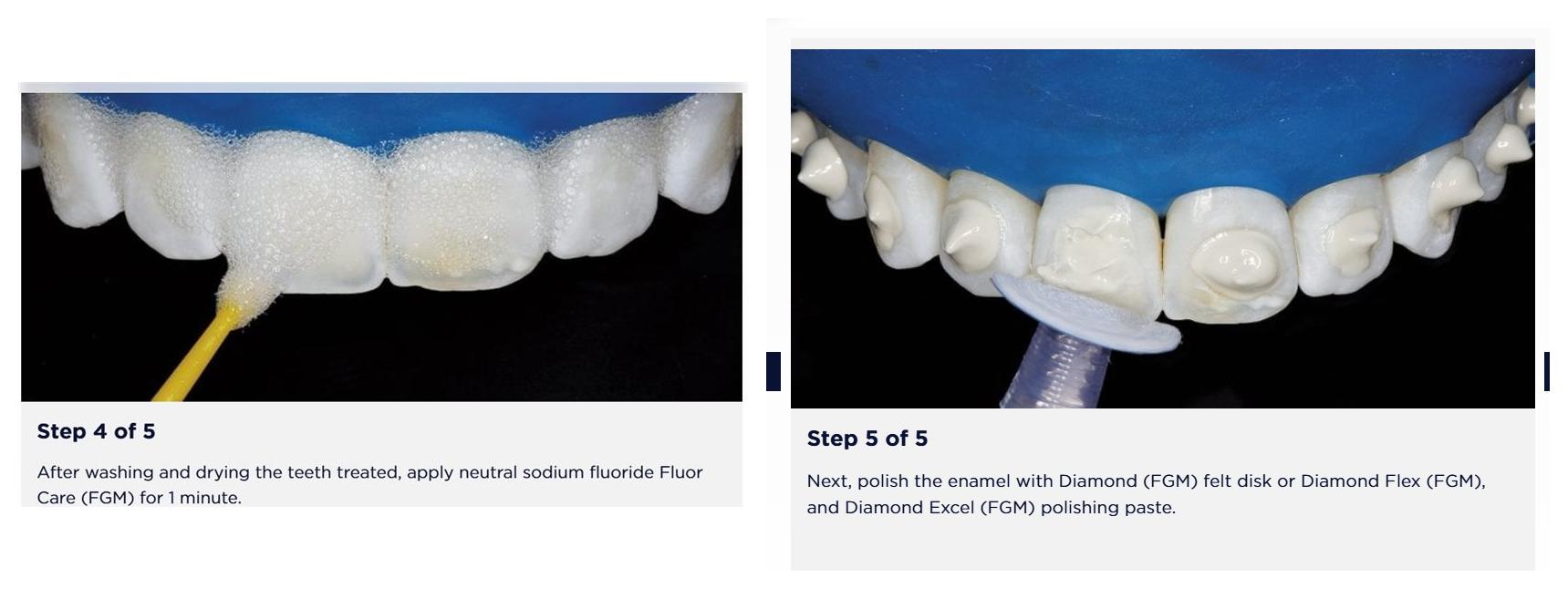 Step 4 of 5

After washing and drying the teeth treated, apply neutral sodium fluoride Fluor Care (FGM) for 1 minute.

Step 5 of 5

Next, polish the enamel with Diamond (FGM) felt disk or Diamond Flex (FGM), and Diamond Excel (FGM) polishing paste.