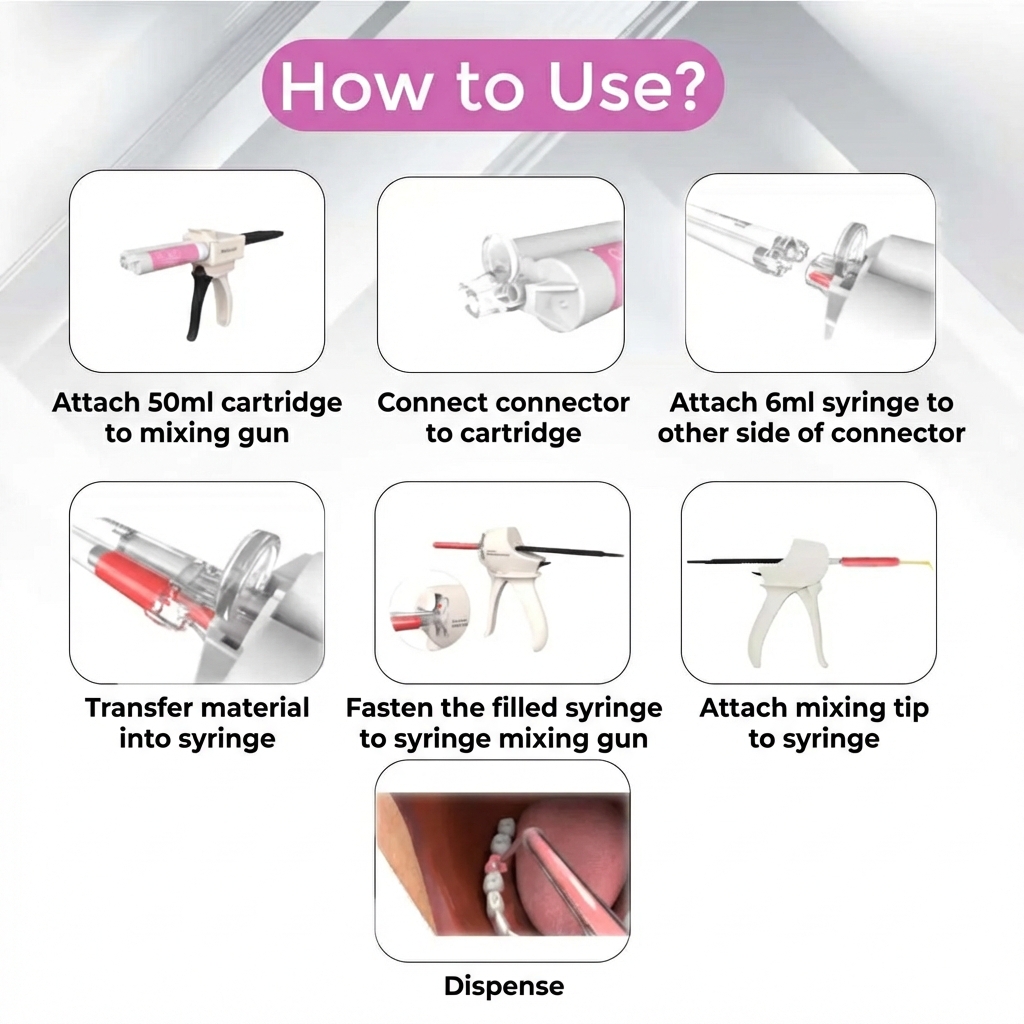 How to Use?

Attach 50ml cartridge to mixing gun

Connect connector to cartridge

Attach 6ml syringe to other side of connector

Transfer material into syringe

Fasten the filled syringe to syringe mixing gun

Attach mixing tip to syringe

Dispense