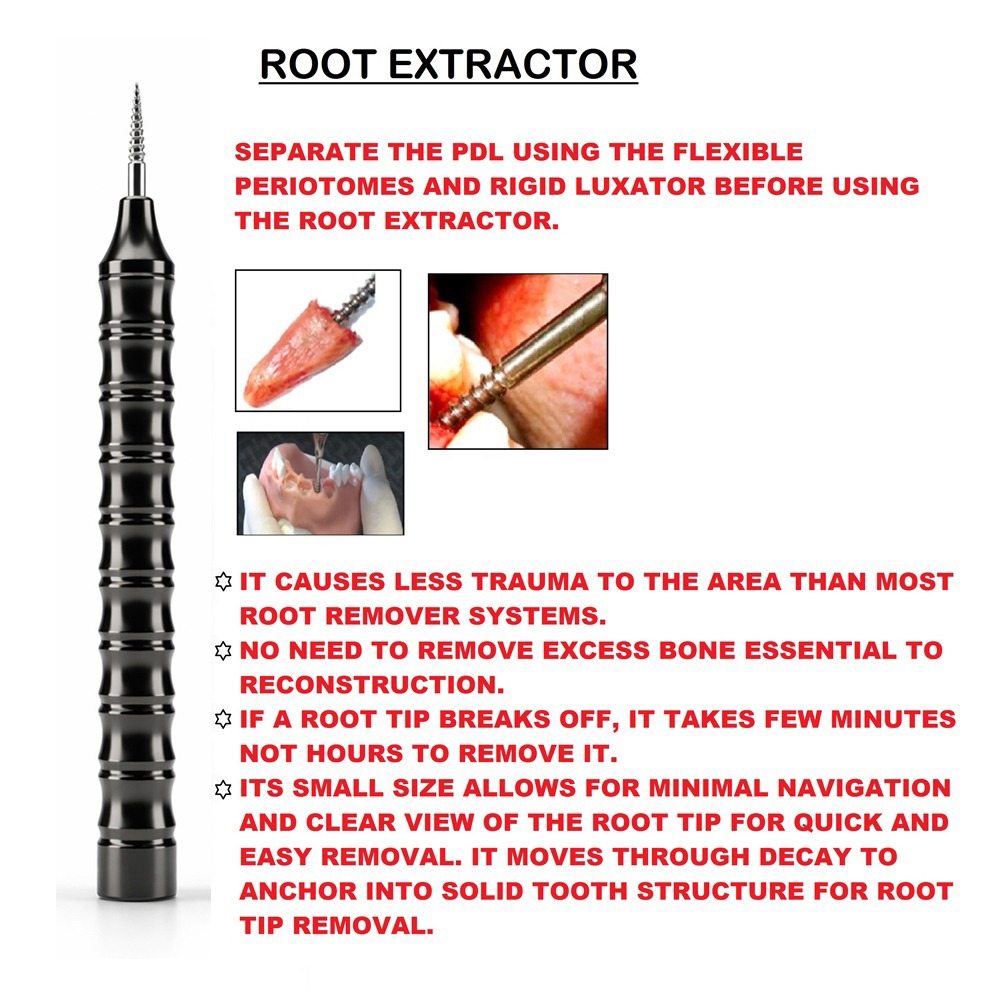 ROOT EXTRACTOR

SEPARATE THE PDL USING THE FLEXIBLE PERIOTOMES AND RIGID LUXATOR BEFORE USING THE ROOT EXTRACTOR.

✡ IT CAUSES LESS TRAUMA TO THE AREA THAN MOST ROOT REMOVER SYSTEMS.
✡ NO NEED TO REMOVE EXCESS BONE ESSENTIAL TO RECONSTRUCTION.
✡ IF A ROOT TIP BREAKS OFF, IT TAKES FEW MINUTES NOT HOURS TO REMOVE IT.
✡ ITS SMALL SIZE ALLOWS FOR MINIMAL NAVIGATION AND CLEAR VIEW OF THE ROOT TIP FOR QUICK AND EASY REMOVAL. IT MOVES THROUGH DECAY TO ANCHOR INTO SOLID TOOTH STRUCTURE FOR ROOT TIP REMOVAL.