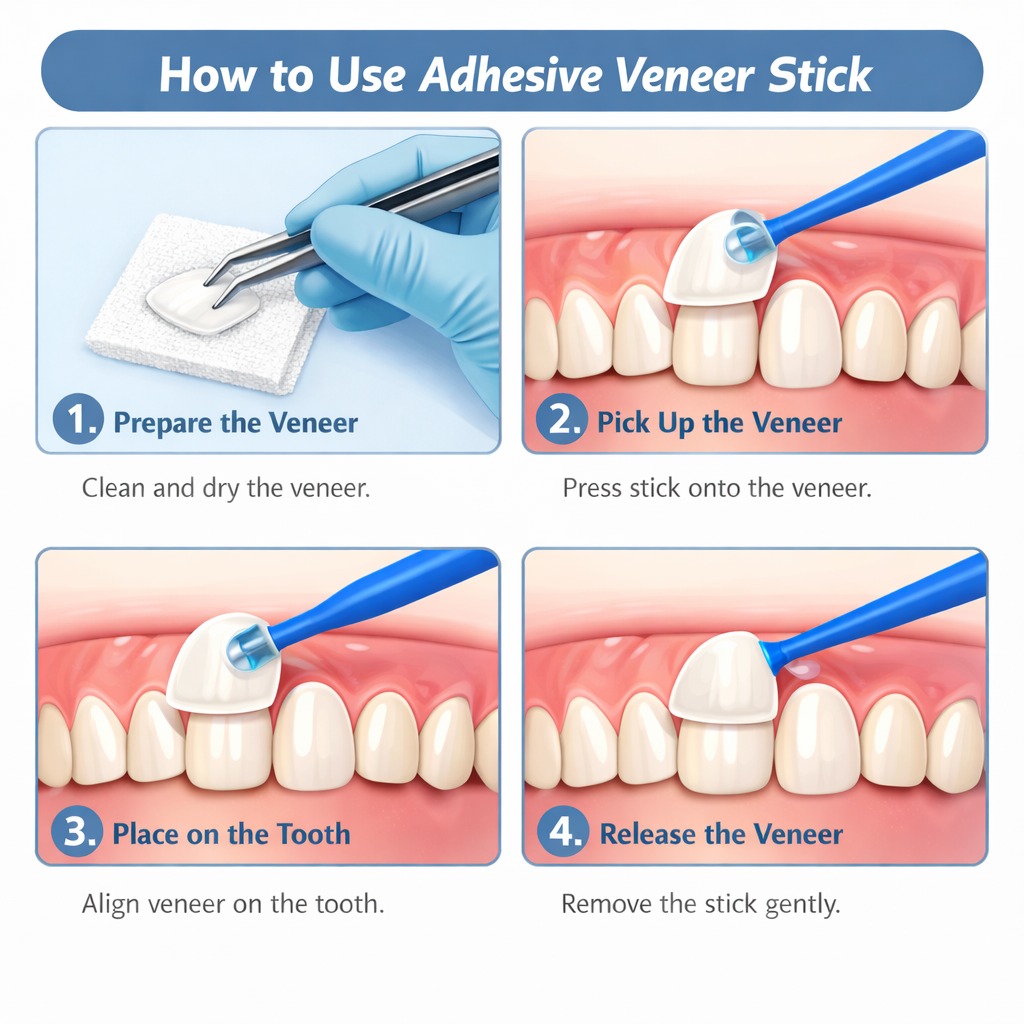 How to Use Adhesive Veneer Stick

1. Prepare the Veneer

Clean and dry the veneer.

2. Pick Up the Veneer

Press stick onto the veneer.

3. Place on the Tooth

Align veneer on the tooth.

4. Release the Veneer

Remove the stick gently.