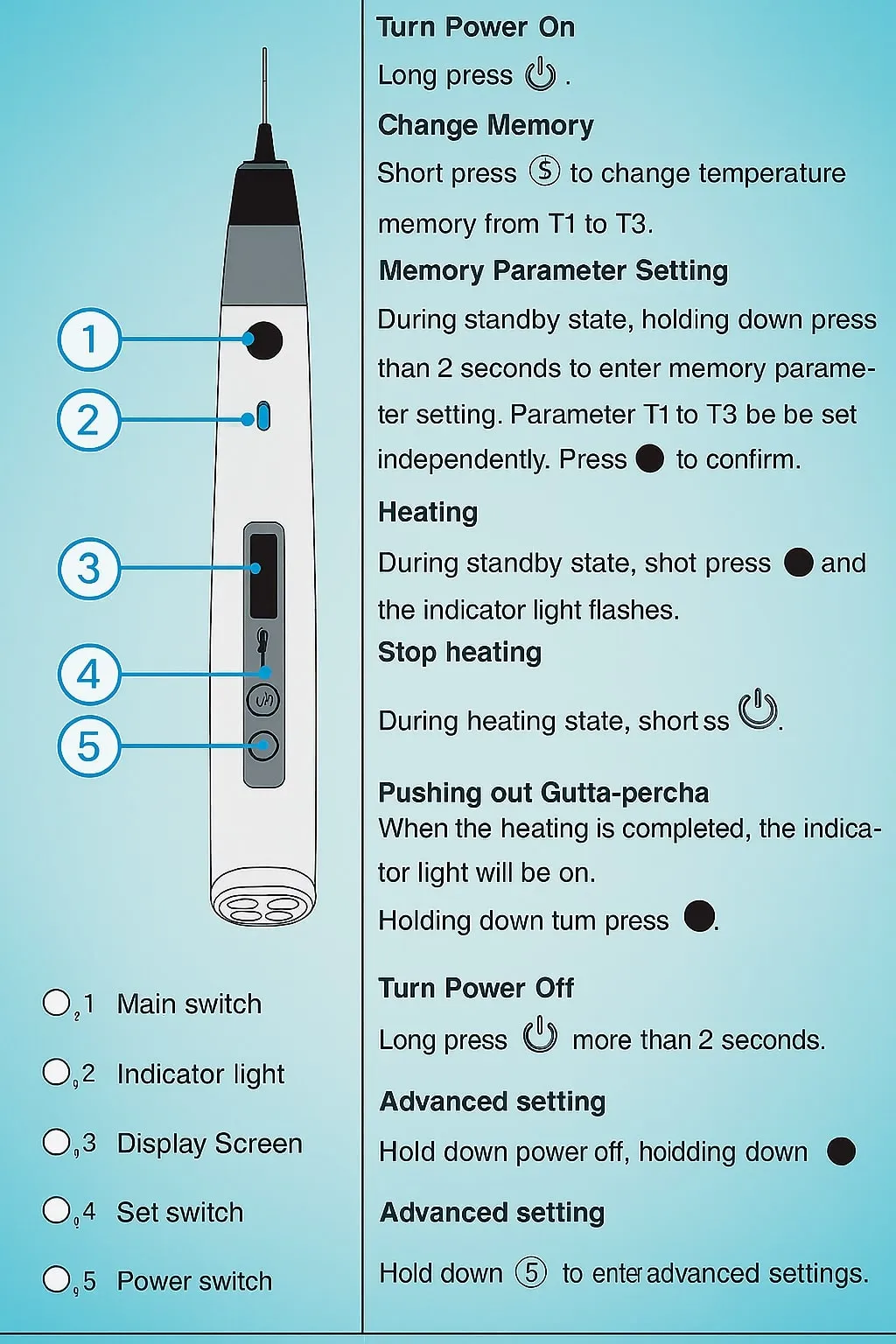 1
2
3
4
5

1 Main switch
2 Indicator light
3 Display Screen
4 Set switch
5 Power switch

Turn Power On
Long press .

Change Memory
Short press Ⓢ to change temperature memory from T1 to T3.

Memory Parameter Setting
During standby state, holding down press than 2 seconds to enter memory parameter setting. Parameter T1 to T3 be be set independently. Press to confirm.

Heating
During standby state, shot press and the indicator light flashes.

Stop heating
During heating state, short ss .

Pushing out Gutta-percha
When the heating is completed, the indicator light will be on.
Holding down tum press .

Turn Power Off
Long press more than 2 seconds.

Advanced setting
Hold down power off, hoidding down

Advanced setting
Hold down ⑤ to enter advanced settings.