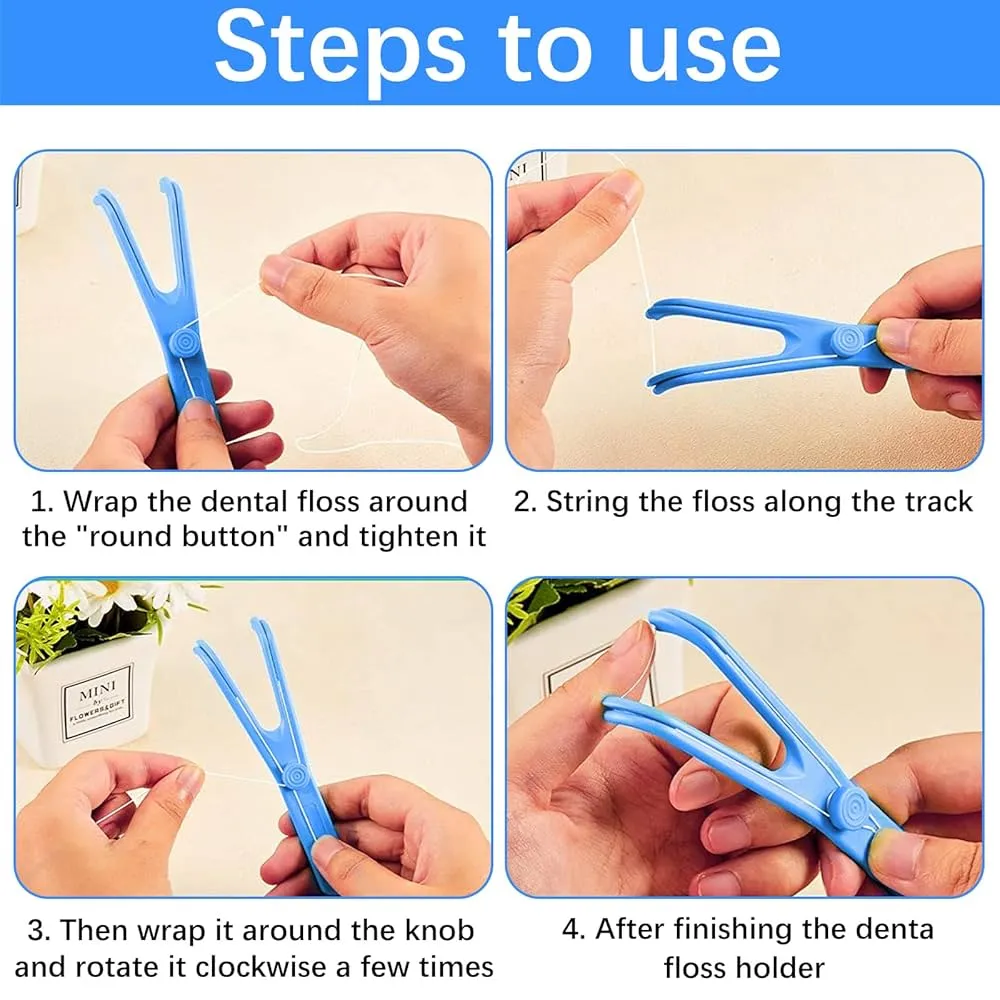 Steps to use

1. Wrap the dental floss around the "round button" and tighten it

2. String the floss along the track

MINI by FLOWERS&GIFT

3. Then wrap it around the knob and rotate it clockwise a few times

4. After finishing the denta floss holder