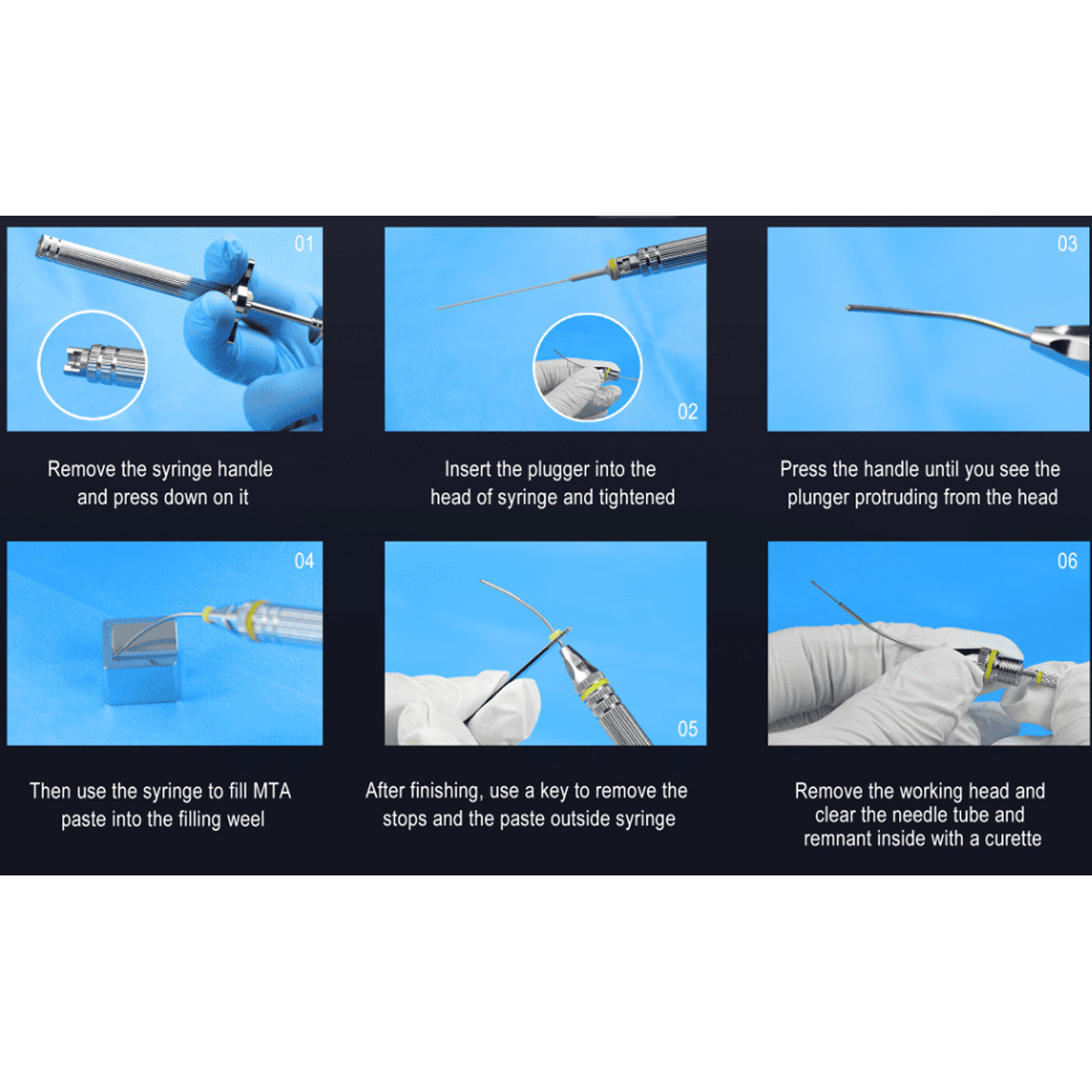 01

Remove the syringe handle and press down on it

02

Insert the plugger into the head of syringe and tightened

03

Press the handle until you see the plunger protruding from the head

04

Then use the syringe to fill MTA paste into the filling weel

05

After finishing, use a key to remove the stops and the paste outside syringe

06

Remove the working head and clear the needle tube and remnant inside with a curette