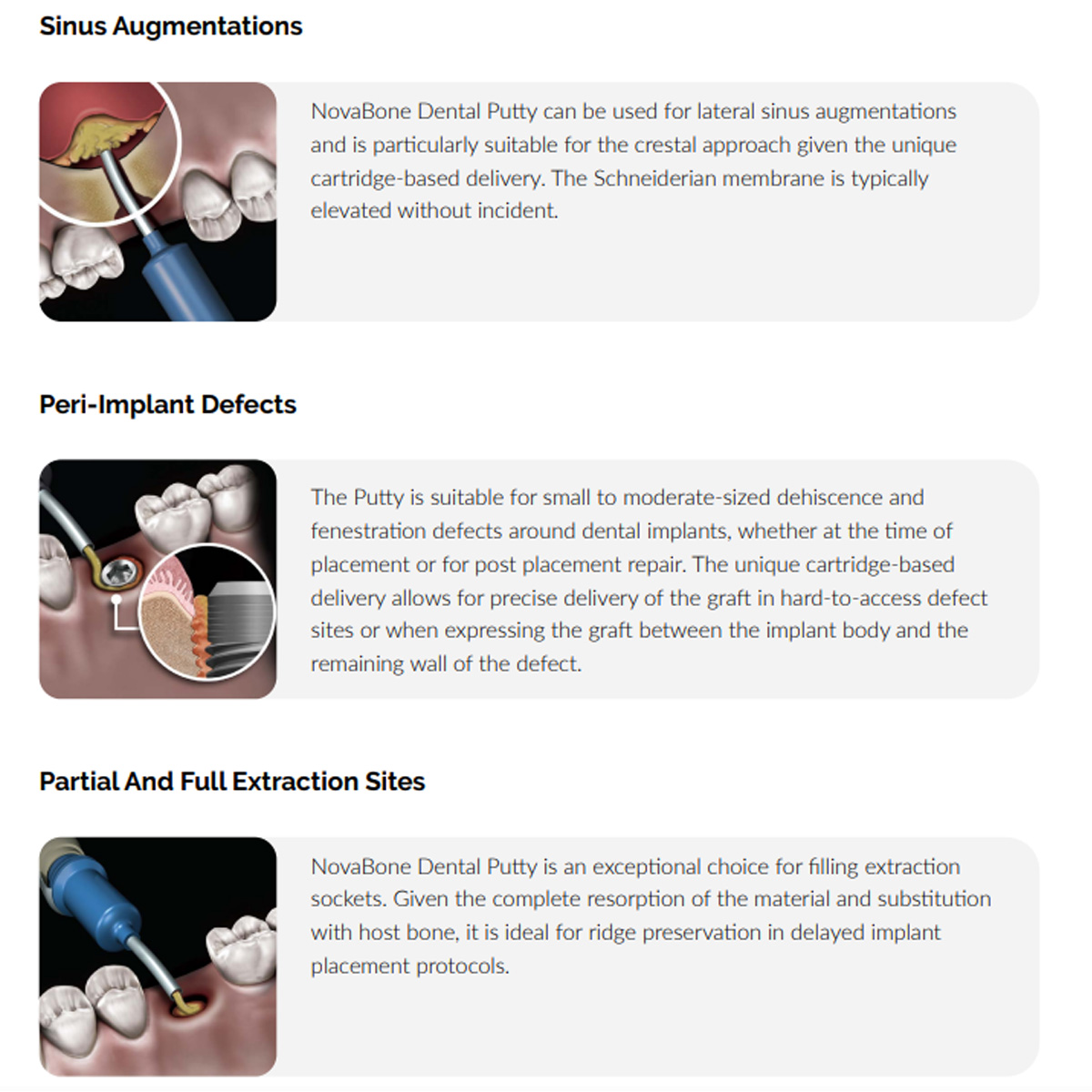 Sinus Augmentations

NovaBone Dental Putty can be used for lateral sinus augmentations and is particularly suitable for the crestal approach given the unique cartridge-based delivery. The Schneiderian membrane is typically elevated without incident.

Peri-Implant Defects

The Putty is suitable for small to moderate-sized dehiscence and fenestration defects around dental implants, whether at the time of placement or for post placement repair. The unique cartridge-based delivery allows for precise delivery of the graft in hard-to-access defect sites or when expressing the graft between the implant body and the remaining wall of the defect.

Partial And Full Extraction Sites

NovaBone Dental Putty is an exceptional choice for filling extraction sockets. Given the complete resorption of the material and substitution with host bone, it is ideal for ridge preservation in delayed implant placement protocols.