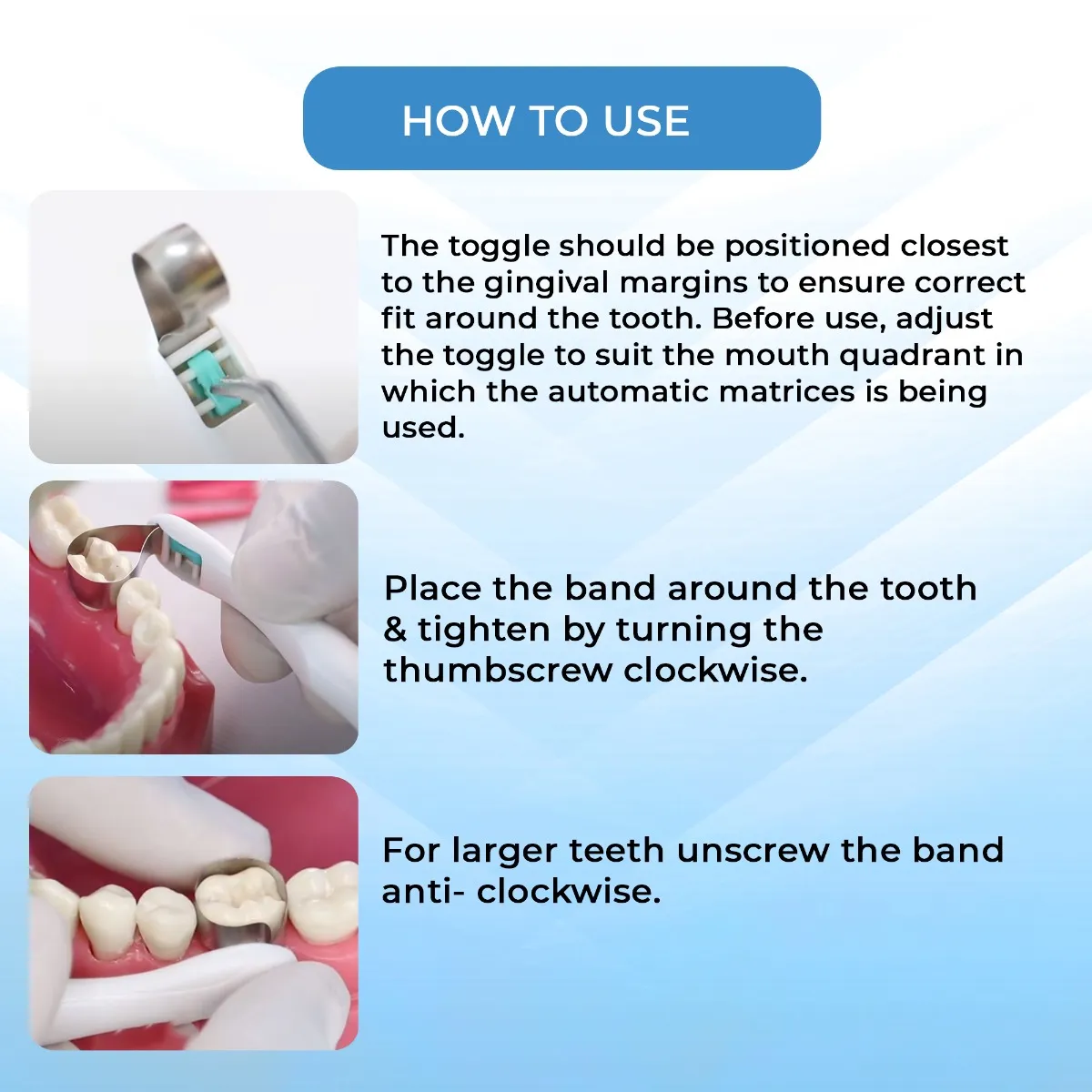 HOW TO USE

The toggle should be positioned closest to the gingival margins to ensure correct fit around the tooth. Before use, adjust the toggle to suit the mouth quadrant in which the automatic matrices is being used.

Place the band around the tooth & tighten by turning the thumbscrew clockwise.

For larger teeth unscrew the band anti- clockwise.