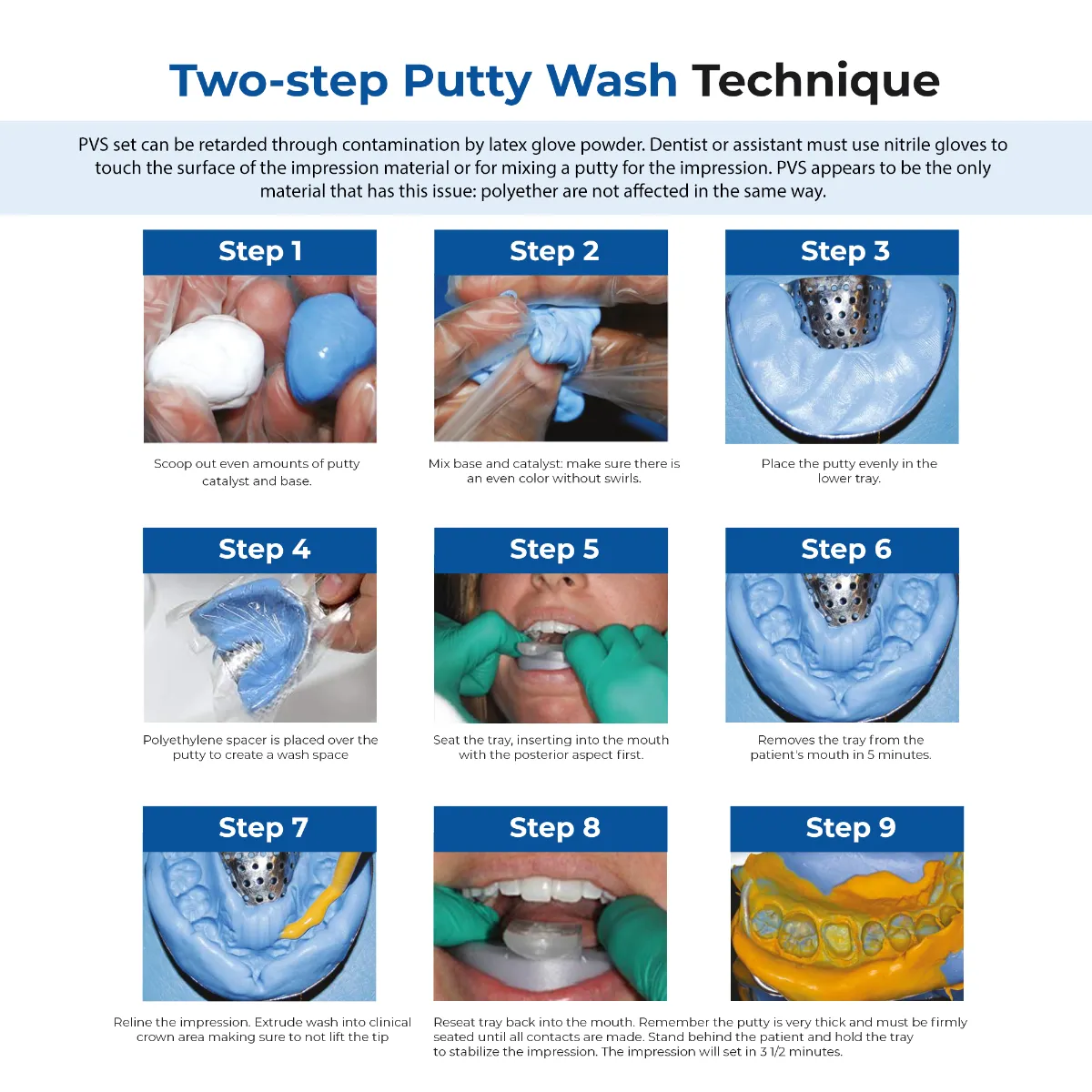 Two-step Putty Wash Technique

PVS set can be retarded through contamination by latex glove powder. Dentist or assistant must use nitrile gloves to touch the surface of the impression material or for mixing a putty for the impression. PVS appears to be the only material that has this issue: polyether are not affected in the same way.

Step 1

Scoop out even amounts of putty catalyst and base.

Step 2

Mix base and catalyst: make sure there is an even color without swirls.

Step 3

Place the putty evenly in the lower tray.

Step 4

Polyethylene spacer is placed over the putty to create a wash space

Step 5

Seat the tray, inserting into the mouth with the posterior aspect first.

Step 6

Removes the tray from the patient's mouth in 5 minutes.

Step 7

Reline the impression. Extrude wash into clinical crown area making sure to not lift the tip

Step 8

Step 9

Reseat tray back into the mouth. Remember the putty is very thick and must be firmly seated until all contacts are made. Stand behind the patient and hold the tray to stabilize the impression. The impression will set in 3 1/2 minutes.