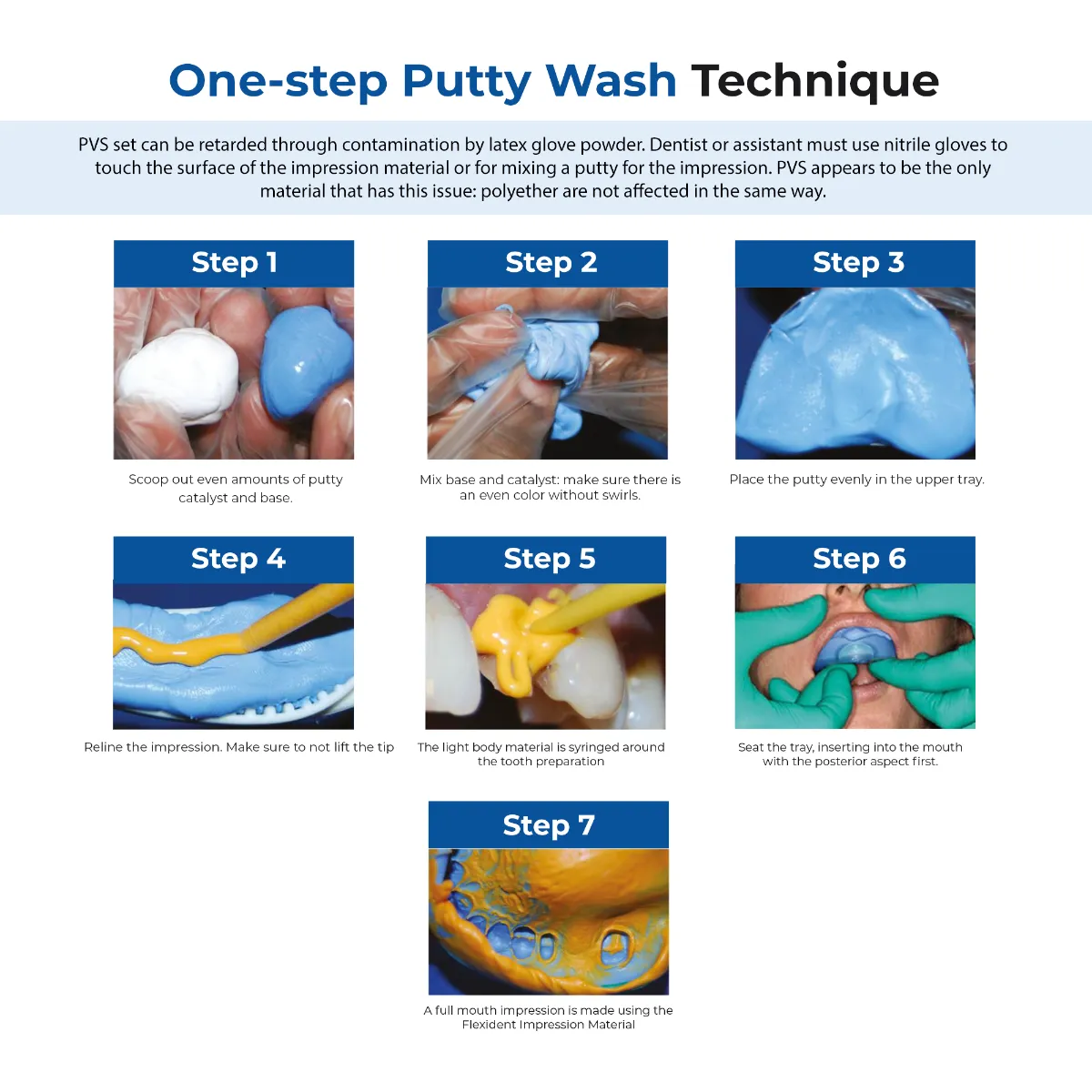 One-step Putty Wash Technique

PVS set can be retarded through contamination by latex glove powder. Dentist or assistant must use nitrile gloves to touch the surface of the impression material or for mixing a putty for the impression. PVS appears to be the only material that has this issue: polyether are not affected in the same way.

Step 1

Scoop out even amounts of putty catalyst and base.

Step 2

Mix base and catalyst: make sure there is an even color without swirls.

Step 3

Place the putty evenly in the upper tray.

Step 4

Reline the impression. Make sure to not lift the tip

Step 5

The light body material is syringed around the tooth preparation

Step 6

Seat the tray, inserting into the mouth with the posterior aspect first.

Step 7

A full mouth impression is made using the Flexident Impression Material