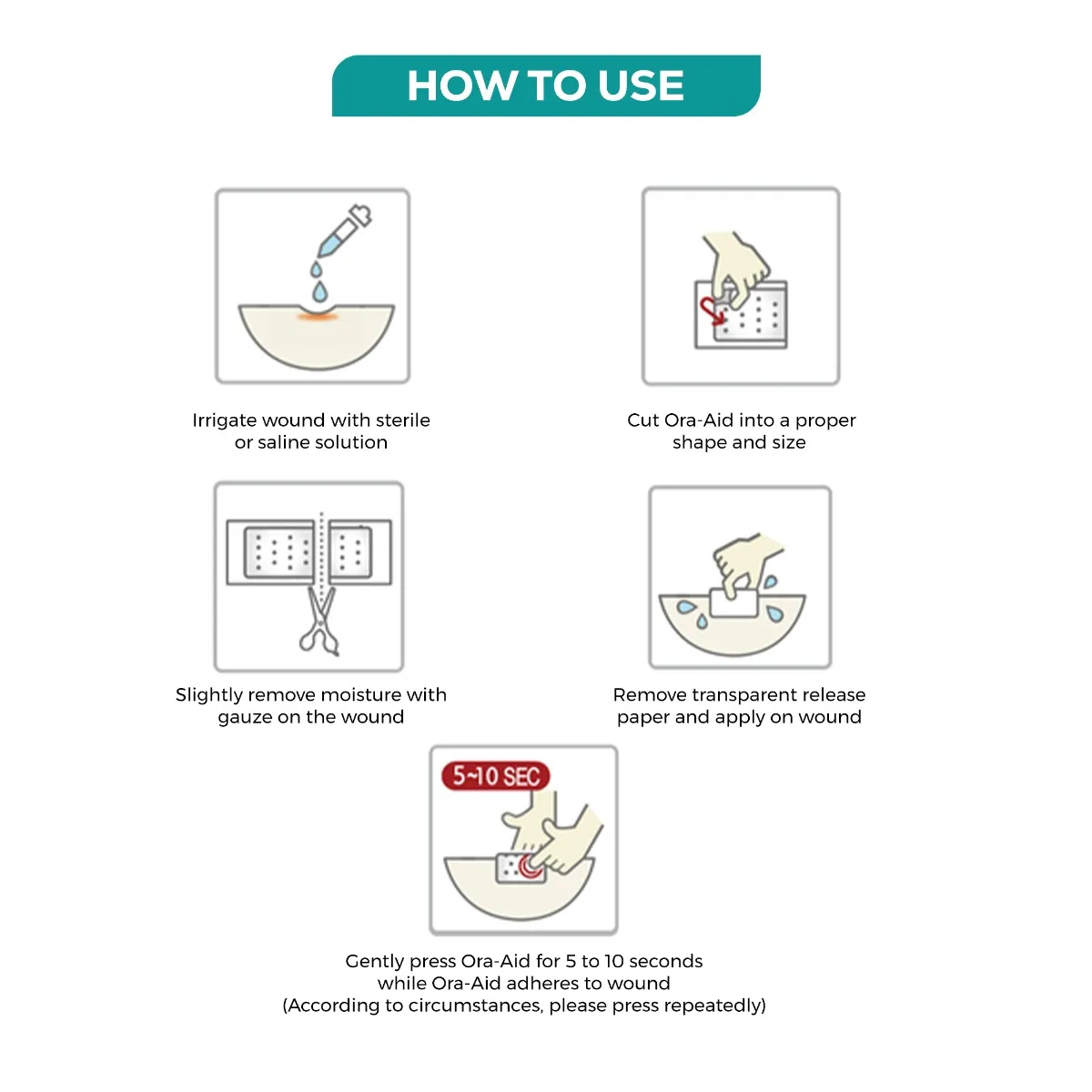 HOW TO USE

Irrigate wound with sterile or saline solution

Cut Ora-Aid into a proper shape and size

Slightly remove moisture with gauze on the wound

Remove transparent release paper and apply on wound

5~10 SEC

Gently press Ora-Aid for 5 to 10 seconds while Ora-Aid adheres to wound (According to circumstances, please press repeatedly)