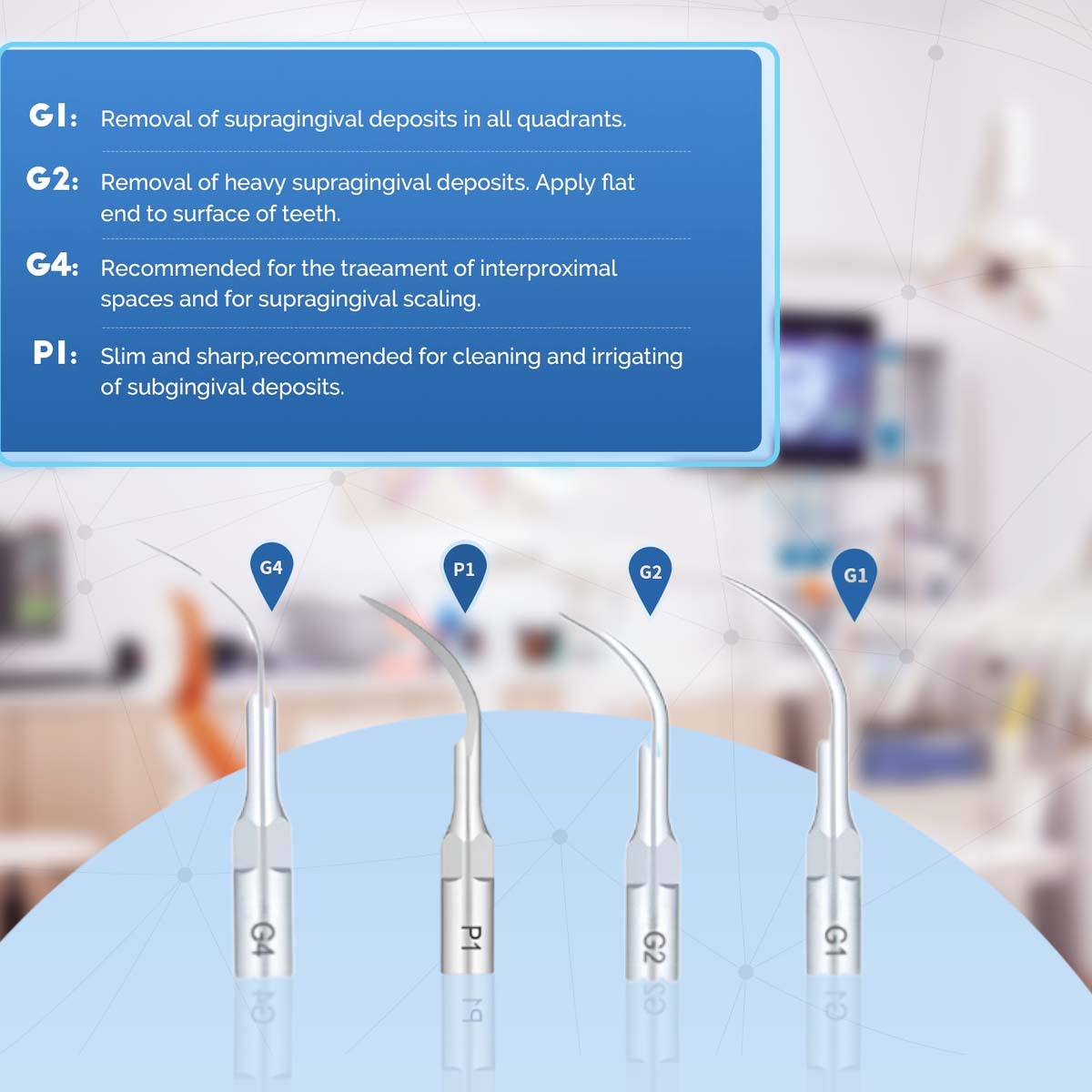 G1: Removal of supragingival deposits in all quadrants.

G2: Removal of heavy supragingival deposits. Apply flat end to surface of teeth.

G4: Recommended for the traeament of interproximal spaces and for supragingival scaling.

P1: Slim and sharp,recommended for cleaning and irrigating of subgingival deposits.

G4

P1

G2

G1

G4

P1

G2

G1