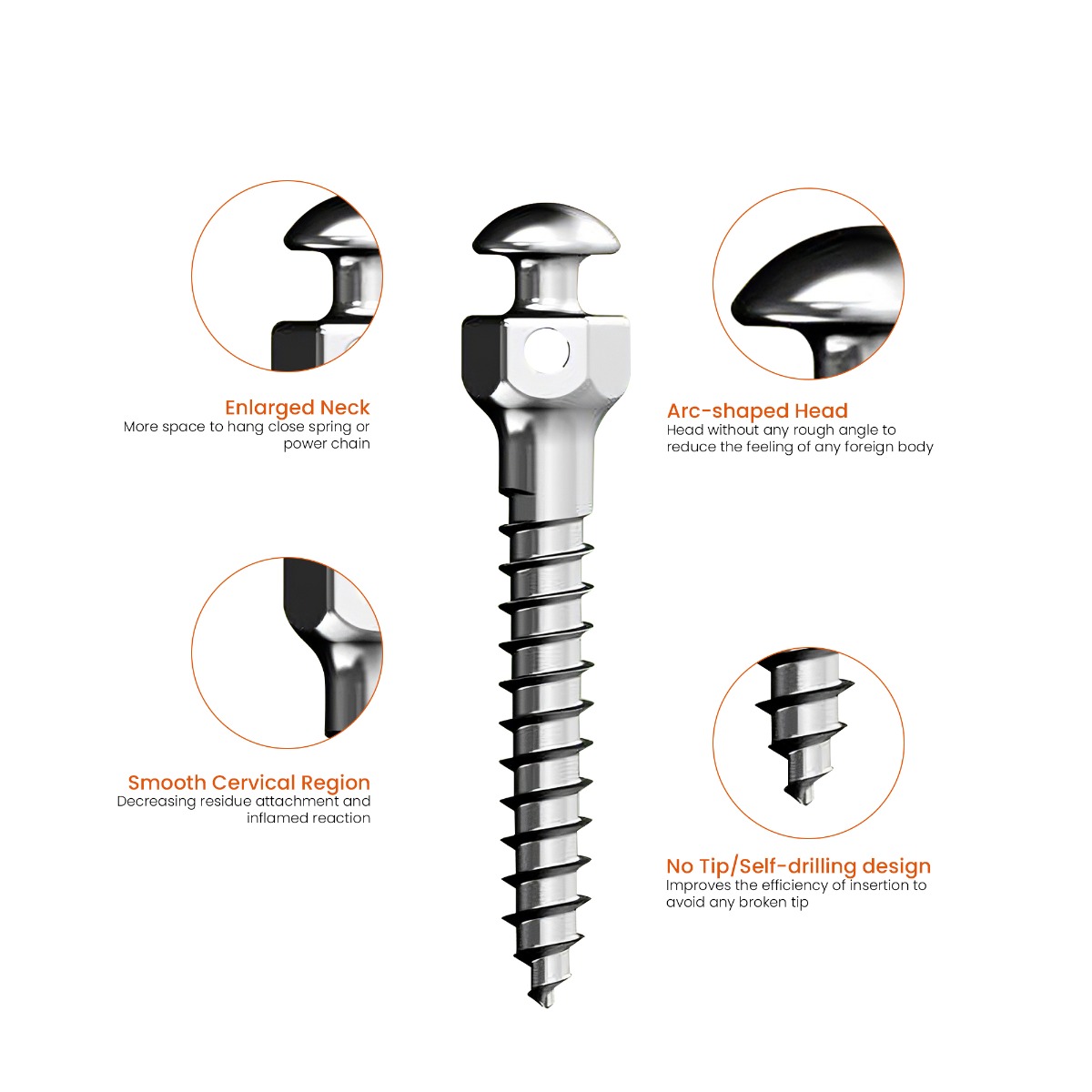 Enlarged Neck
More space to hang close spring or power chain

Smooth Cervical Region
Decreasing residue attachment and inflamed reaction

Arc-shaped Head
Head without any rough angle to reduce the feeling of any foreign body

No Tip/Self-drilling design
Improves the efficiency of insertion to avoid any broken tip