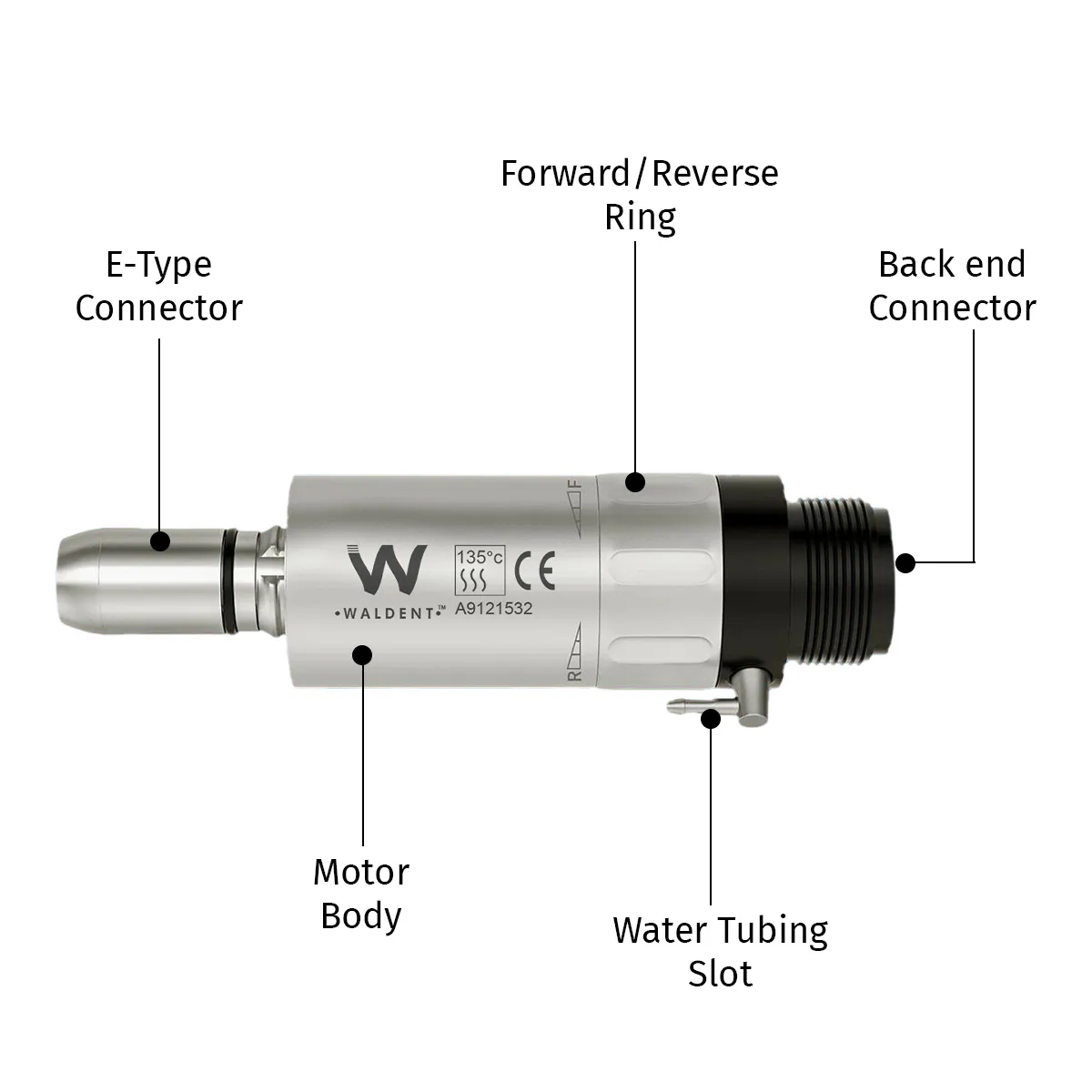 Forward/Reverse Ring

E-Type Connector

Back end Connector

F

W
•WALDENT•™

135°c

CE

A9121532

R

Motor Body

Water Tubing Slot