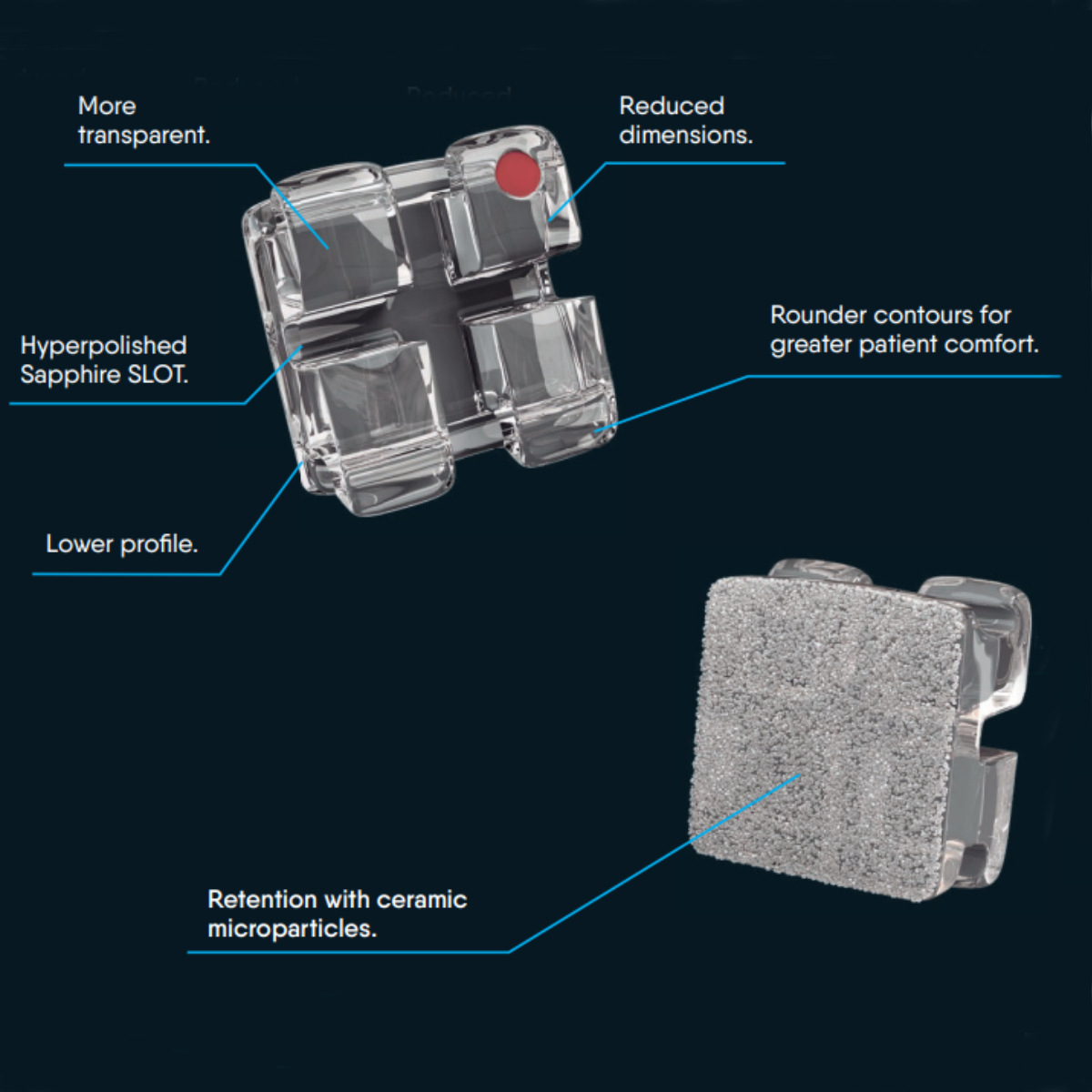 More transparent.

Reduced dimensions.

Hyperpolished Sapphire SLOT.

Rounder contours for greater patient comfort.

Lower profile.

Retention with ceramic microparticles.