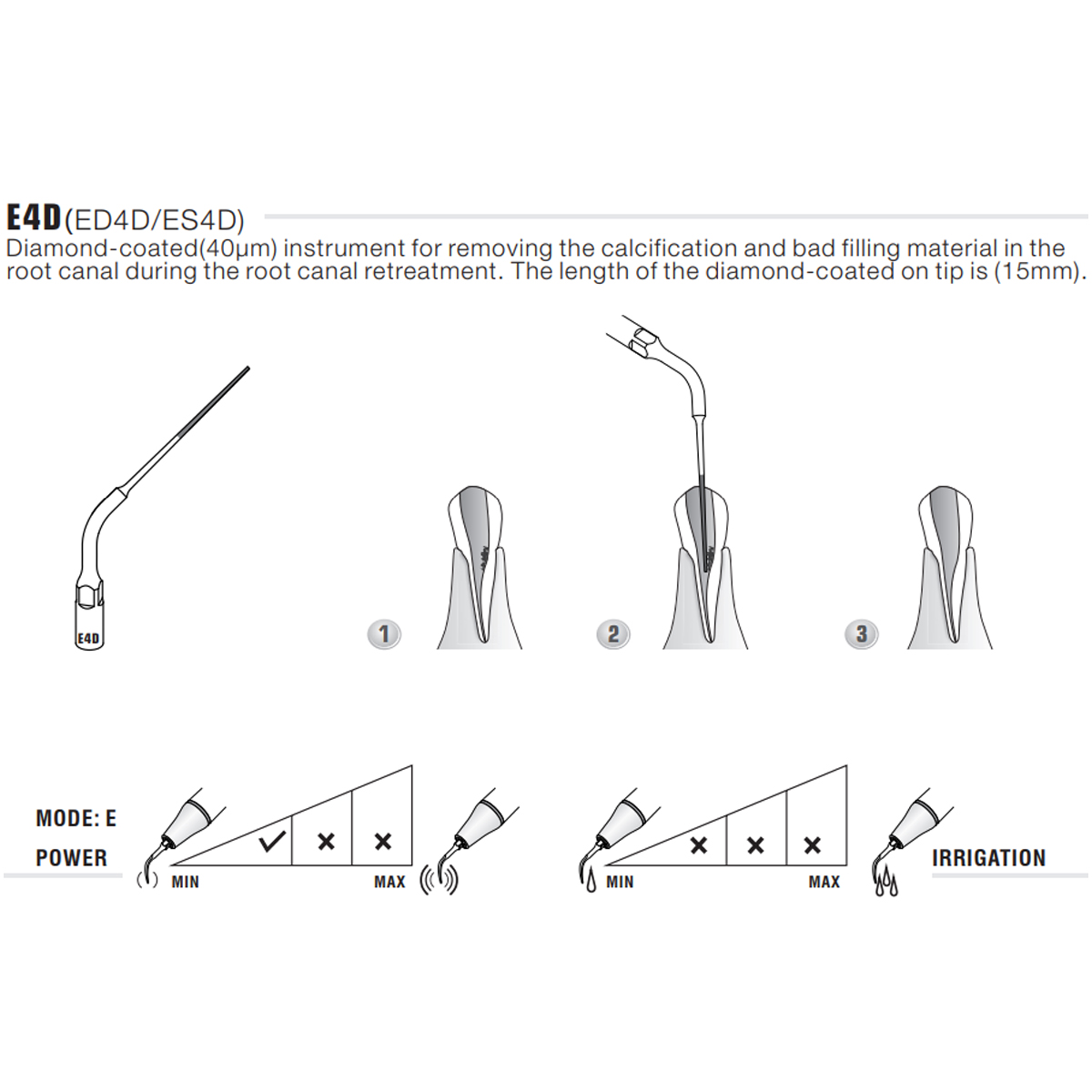 E4D(ED4D/ES4D)

Diamond-coated(40μm) instrument for removing the calcification and bad filling material in the root canal during the root canal retreatment. The length of the diamond-coated on tip is (15mm).

E4D

1

2

3

MODE: E

POWER

✓ × ×

MIN MAX

× × ×

MIN MAX

IRRIGATION