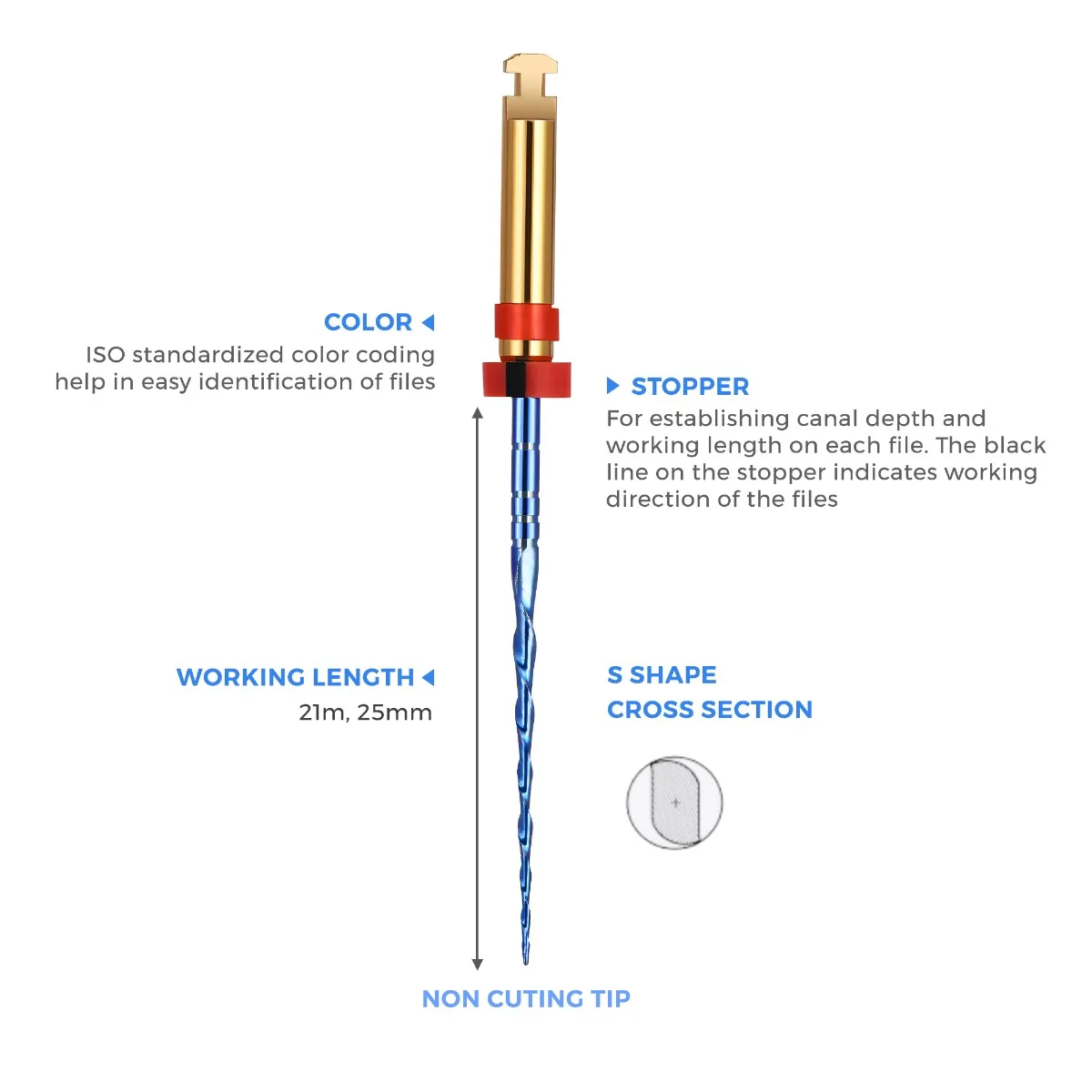 COLOR
ISO standardized color coding help in easy identification of files

STOPPER
For establishing canal depth and working length on each file. The black line on the stopper indicates working direction of the files

WORKING LENGTH
21m, 25mm

S SHAPE
CROSS SECTION

NON CUTING TIP